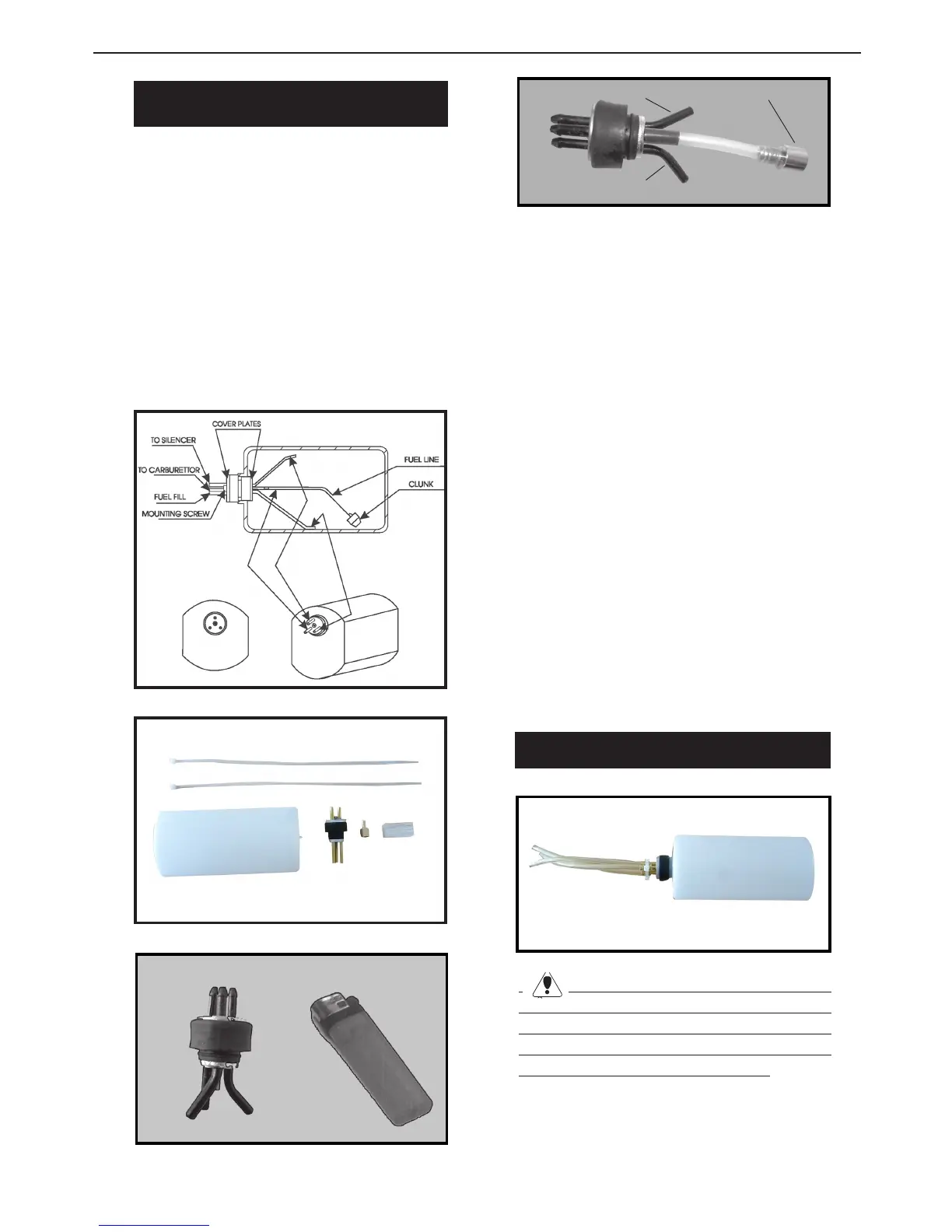 COVER PLATES
TO SILENCER
TO CARBURETTOR
FUEL FILL
MOUNTING SCREW
FUEL LINE
CLUNK