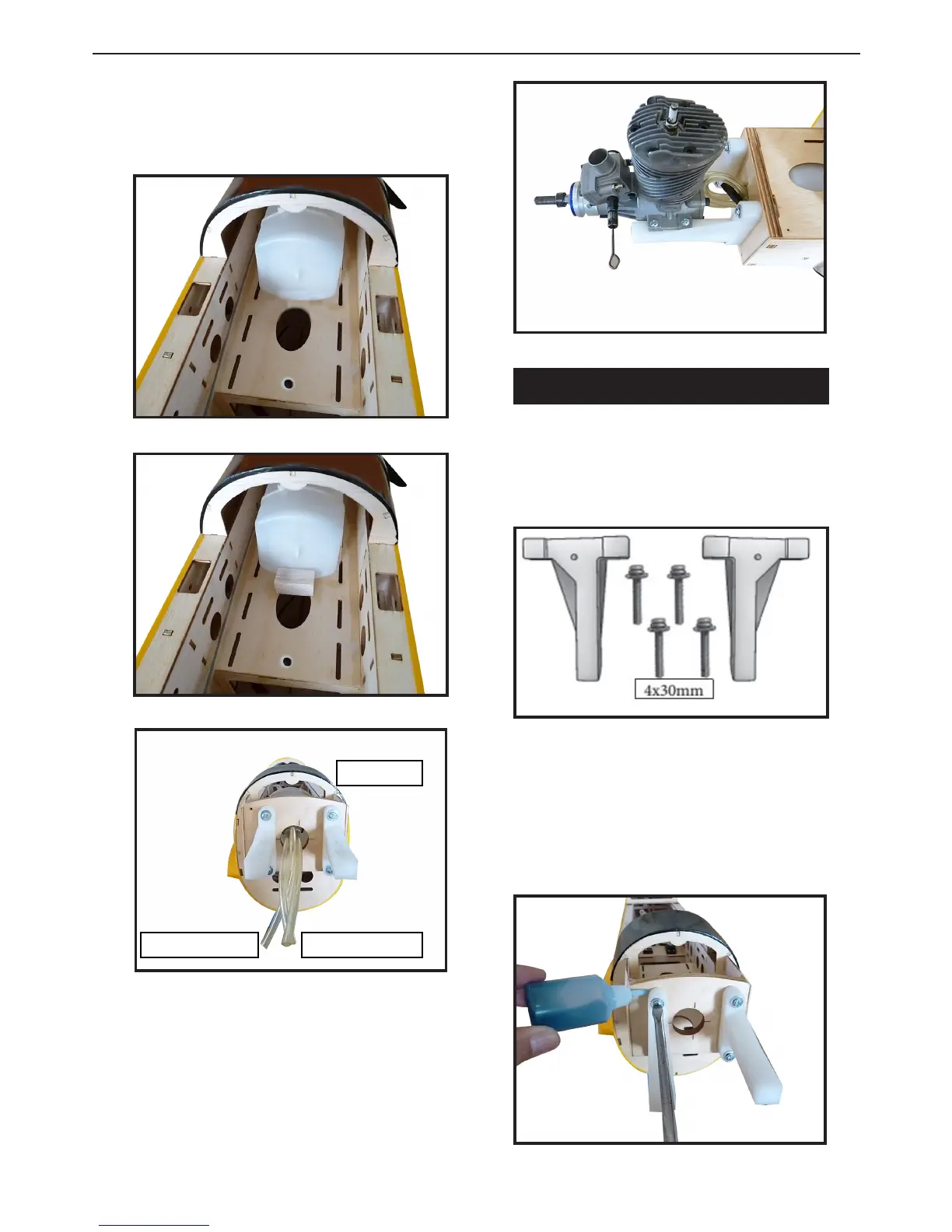 4x30mm