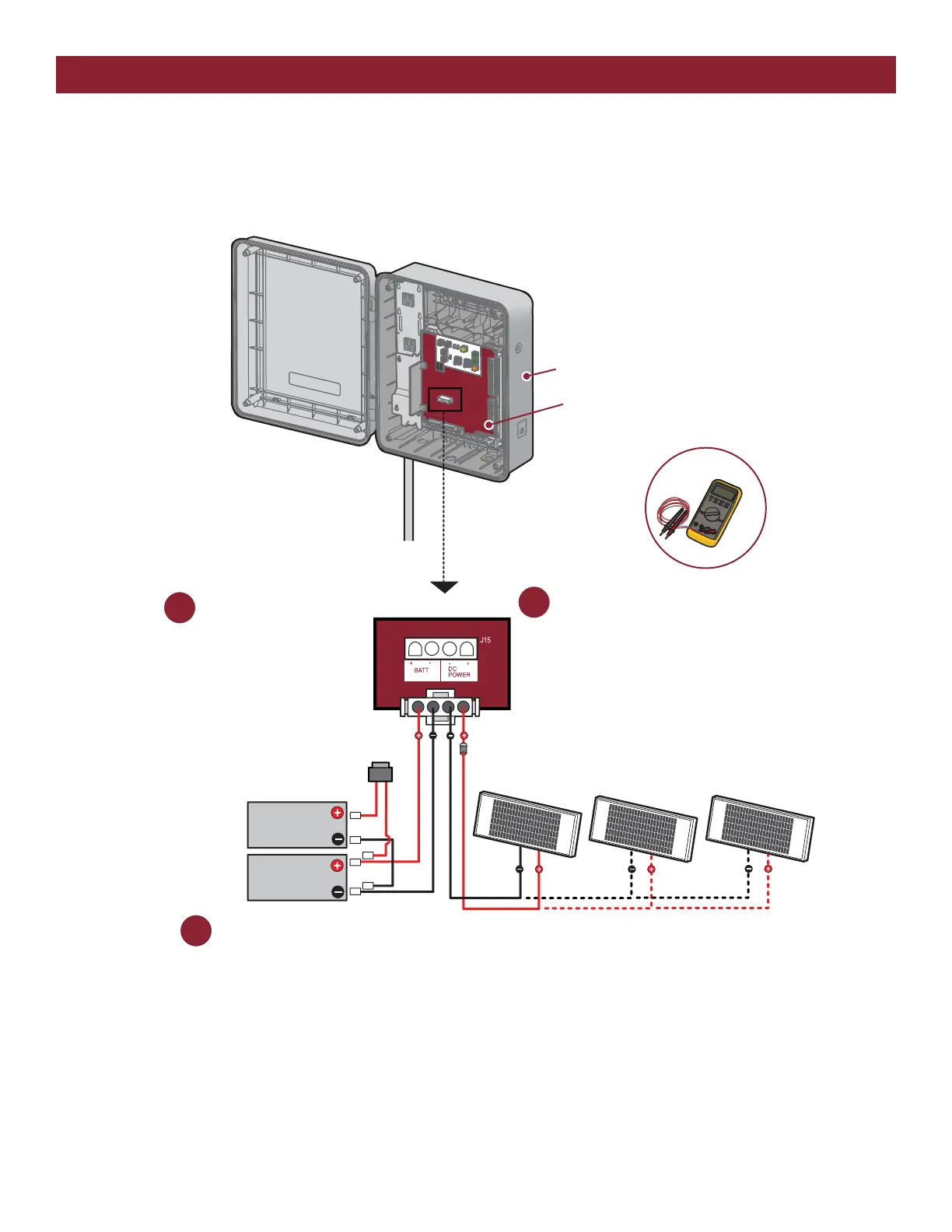 J15

+ -
BATT

- +
DC POWER