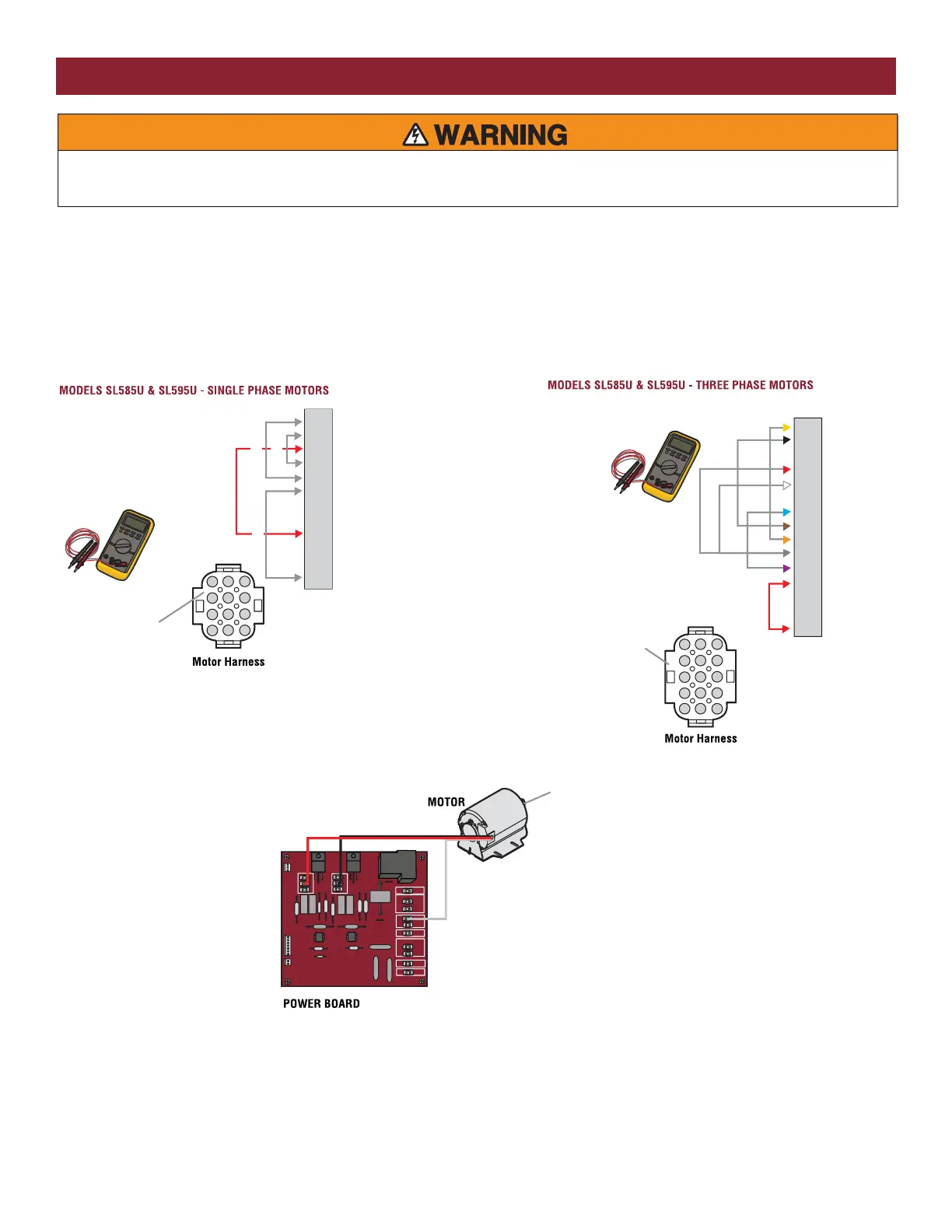 WARNING

MODELS SL585U & SL595U - SINGLE PHASE MOTORS

Motor Harness

MODELS SL585U & SL595U - THREE PHASE MOTORS

Motor Harness

MOTOR

POWER BOARD