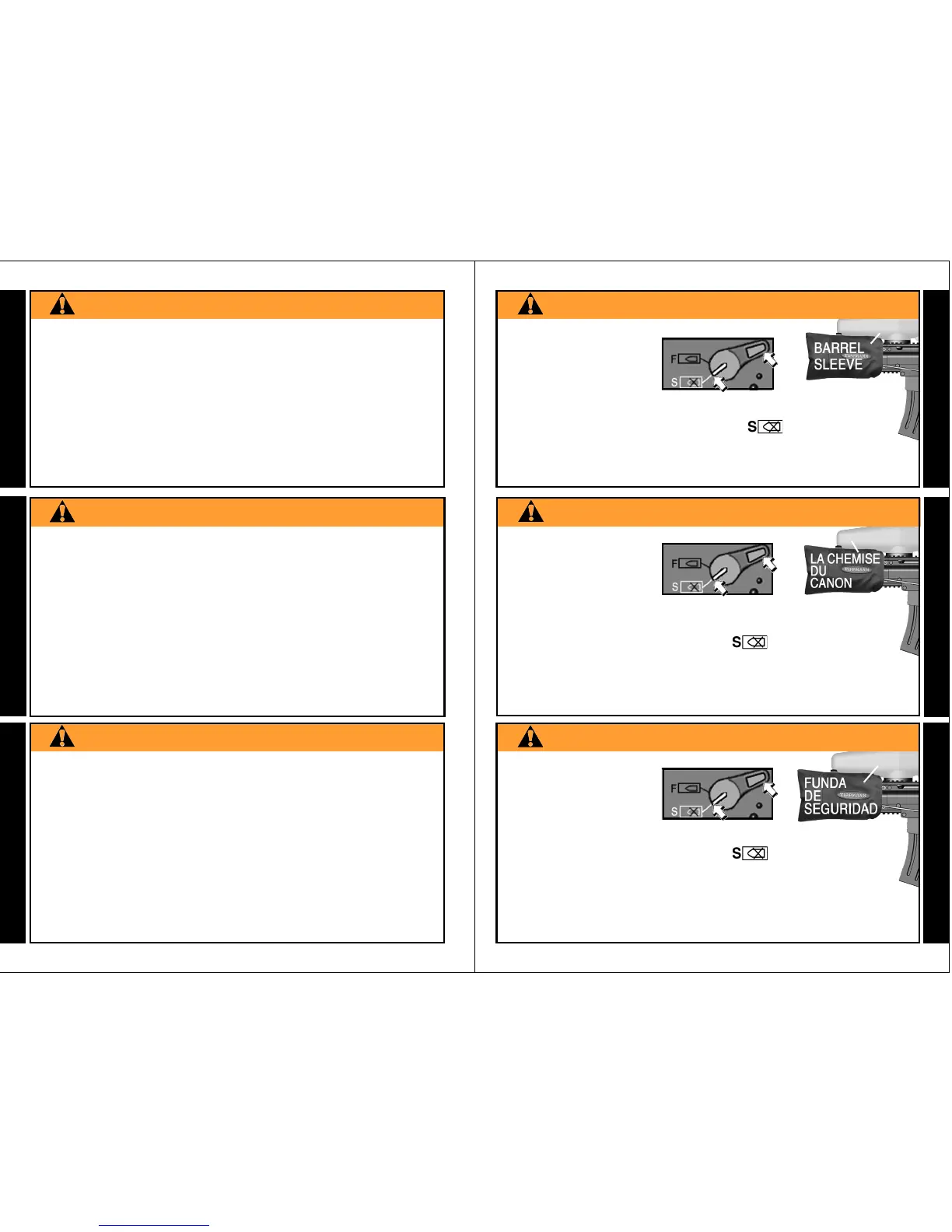 F
S
BARREL
SLEEVE
TIPPMANN
S

F
S
LA CHEMISE
DU
CANON
TIPPMANN
S

F
S
FUNDA
DE
SEGURIDAD
TIPPMANN
S