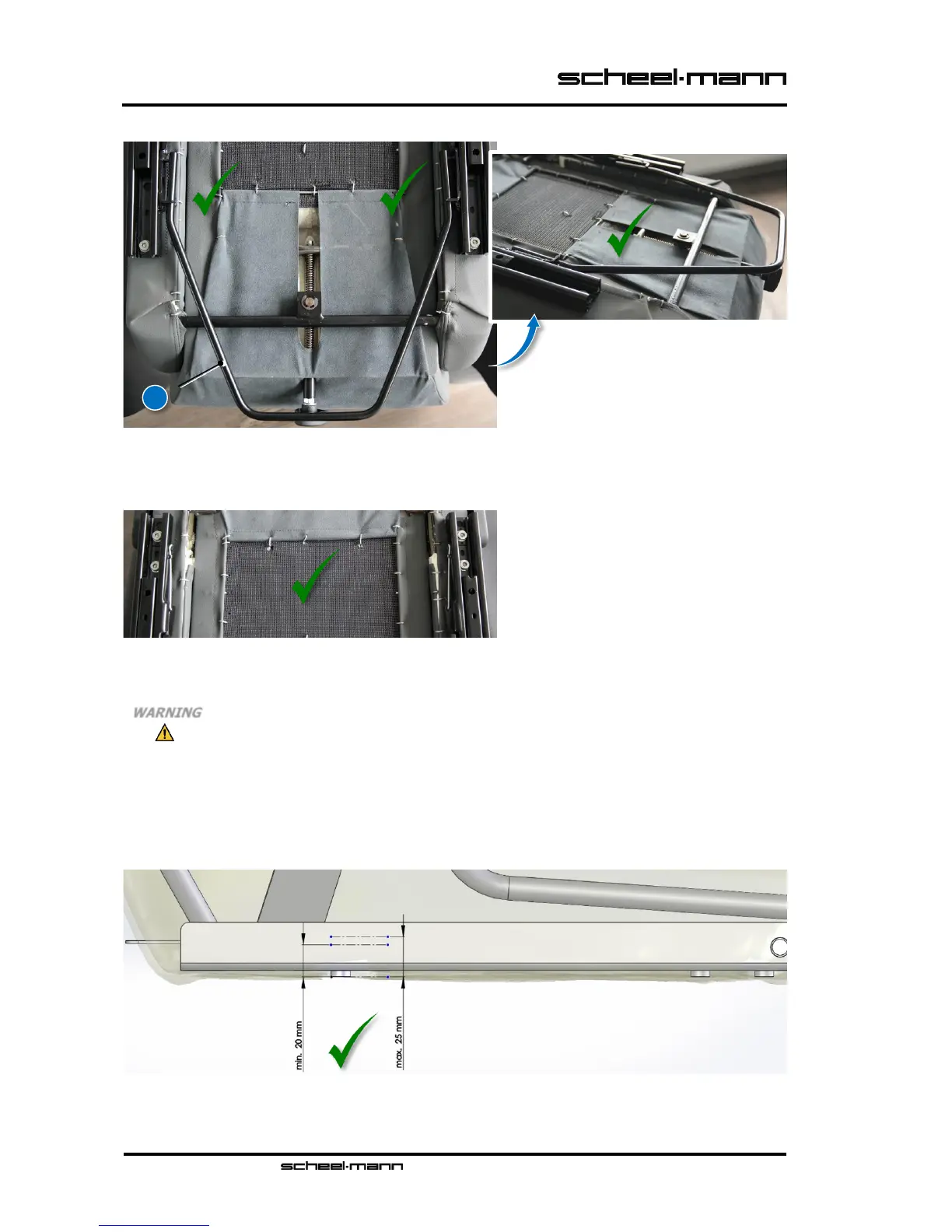 scheel·mann

WARNING

min. 20 mm

max. 25 mm

scheel·mann