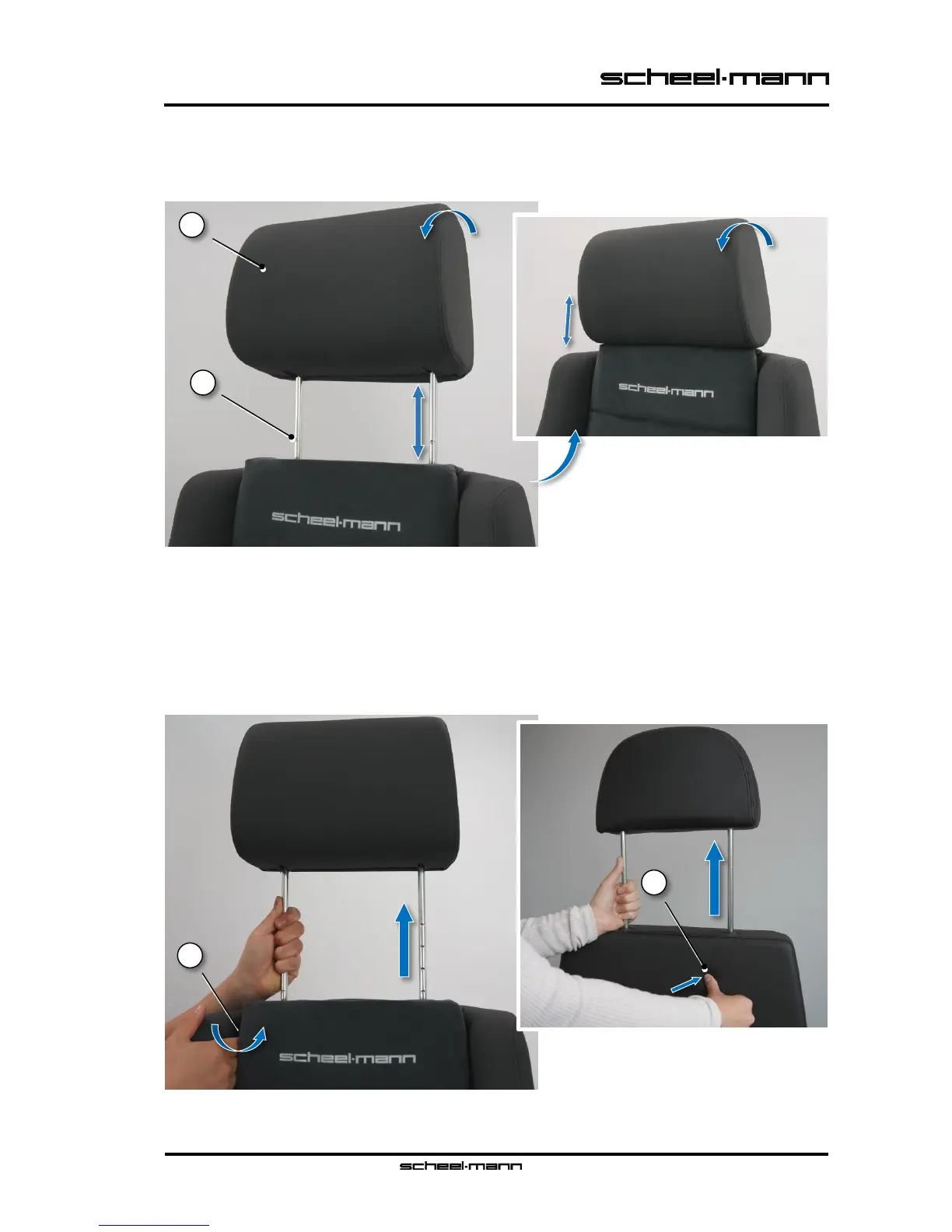 scheel·mann

scheel·mann

scheel·mann

scheel·mann

scheel·mann