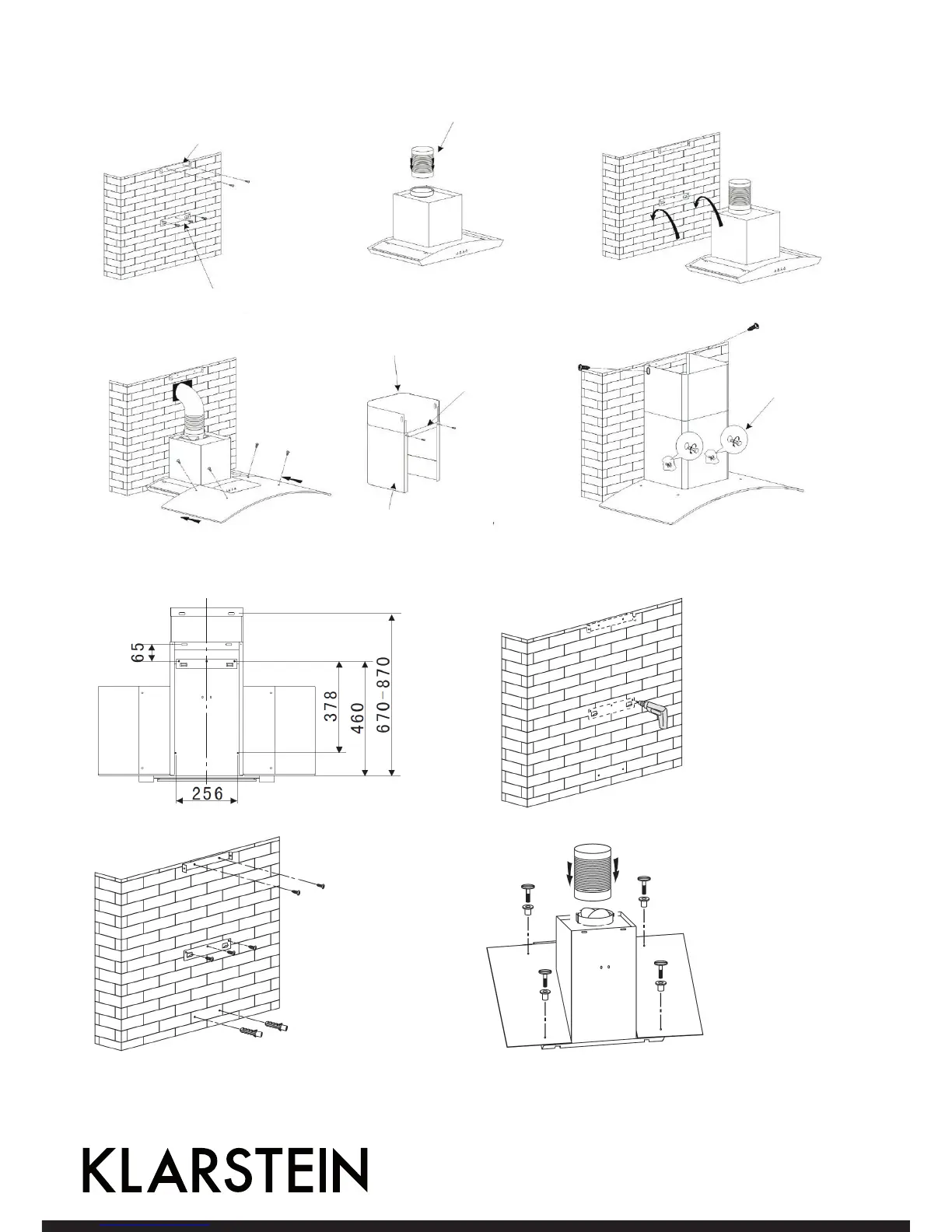 65

378

460

670-870

256

KLARSTEIN