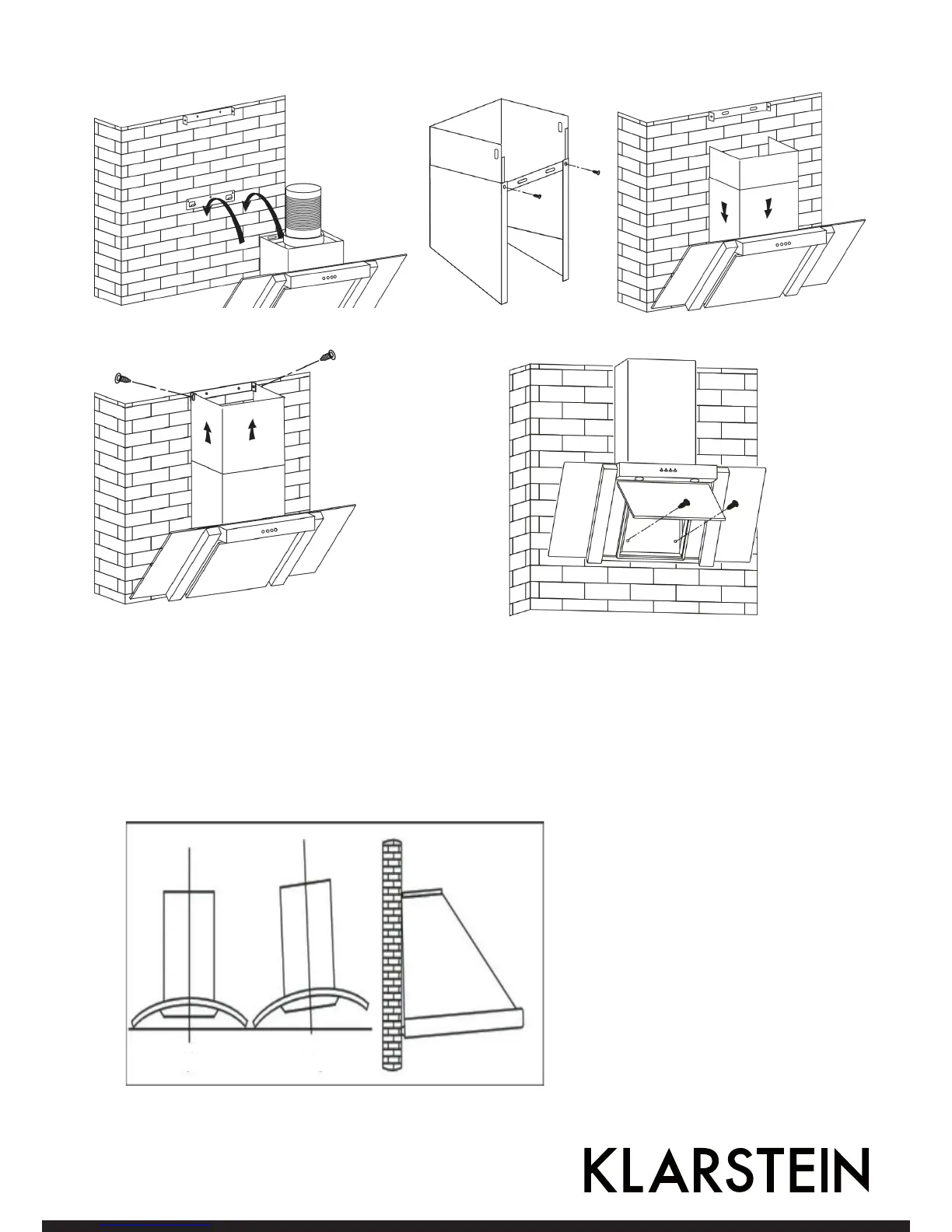 KLARSTEIN