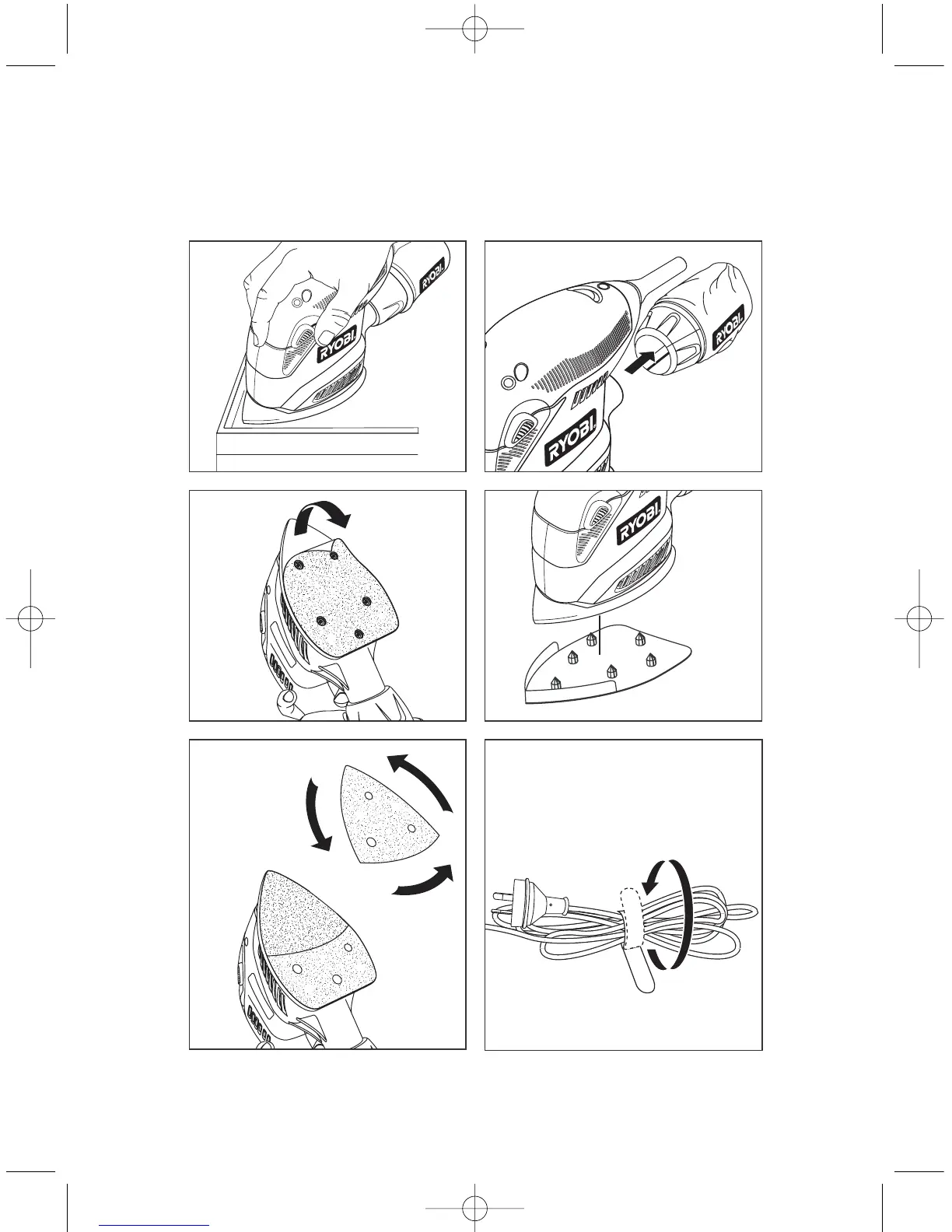 RYOBI
RYOBI
RYOBI
RYOBI
RYOBI