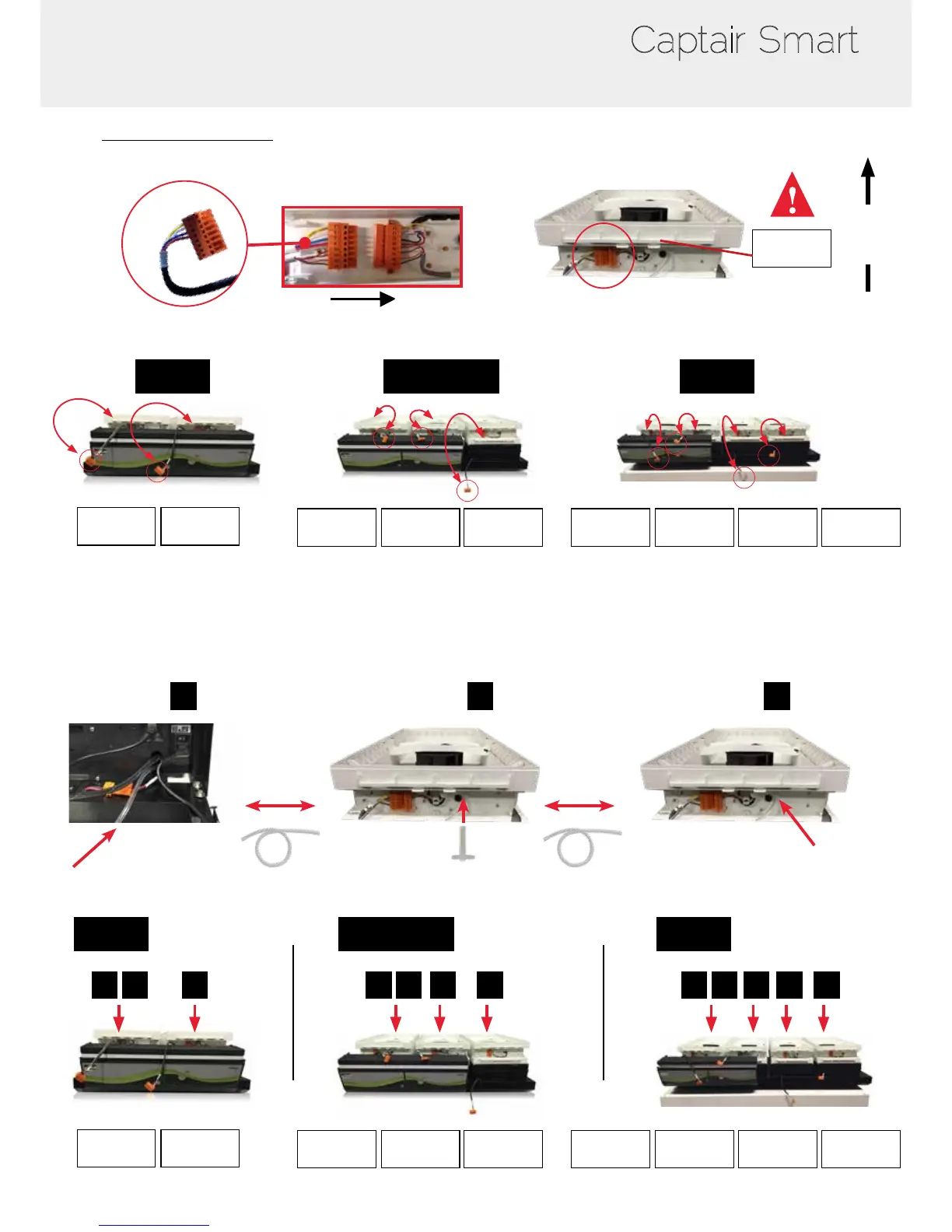 Captair Smart