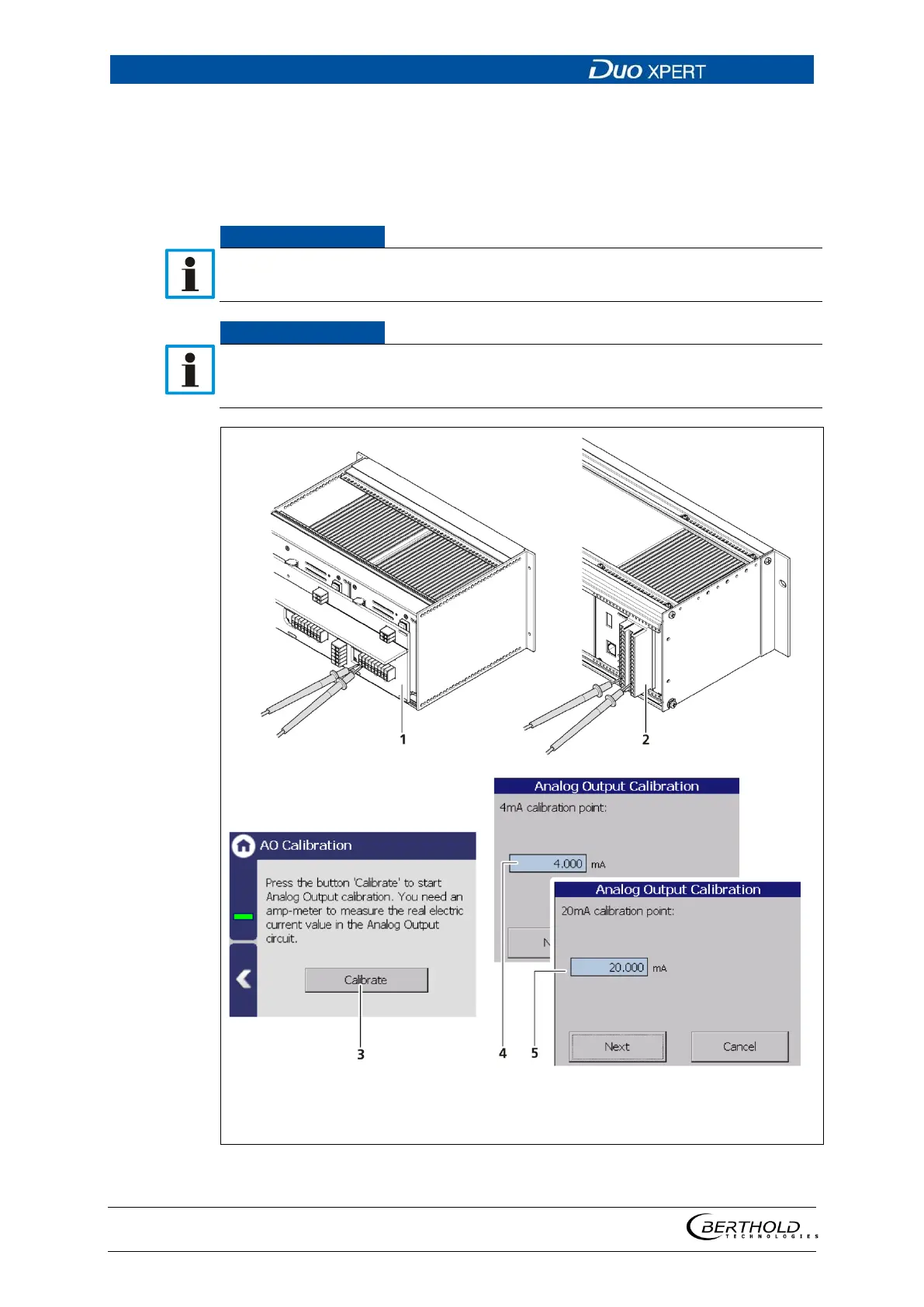 DUO XPERT

1

2

Analog Output Calibration

4mA calibration point:

4.000 mA

AO Calibration

Press the button 'Calibrate' to start Analog Output calibration. You need an amp-meter to measure the real electric current value in the Analog Output circuit.

Calibrate

Analog Output Calibration

20mA calibration point:

20.000 mA

Next

Cancel

3

4

5

BERTHOLD TECHNOLOGIES