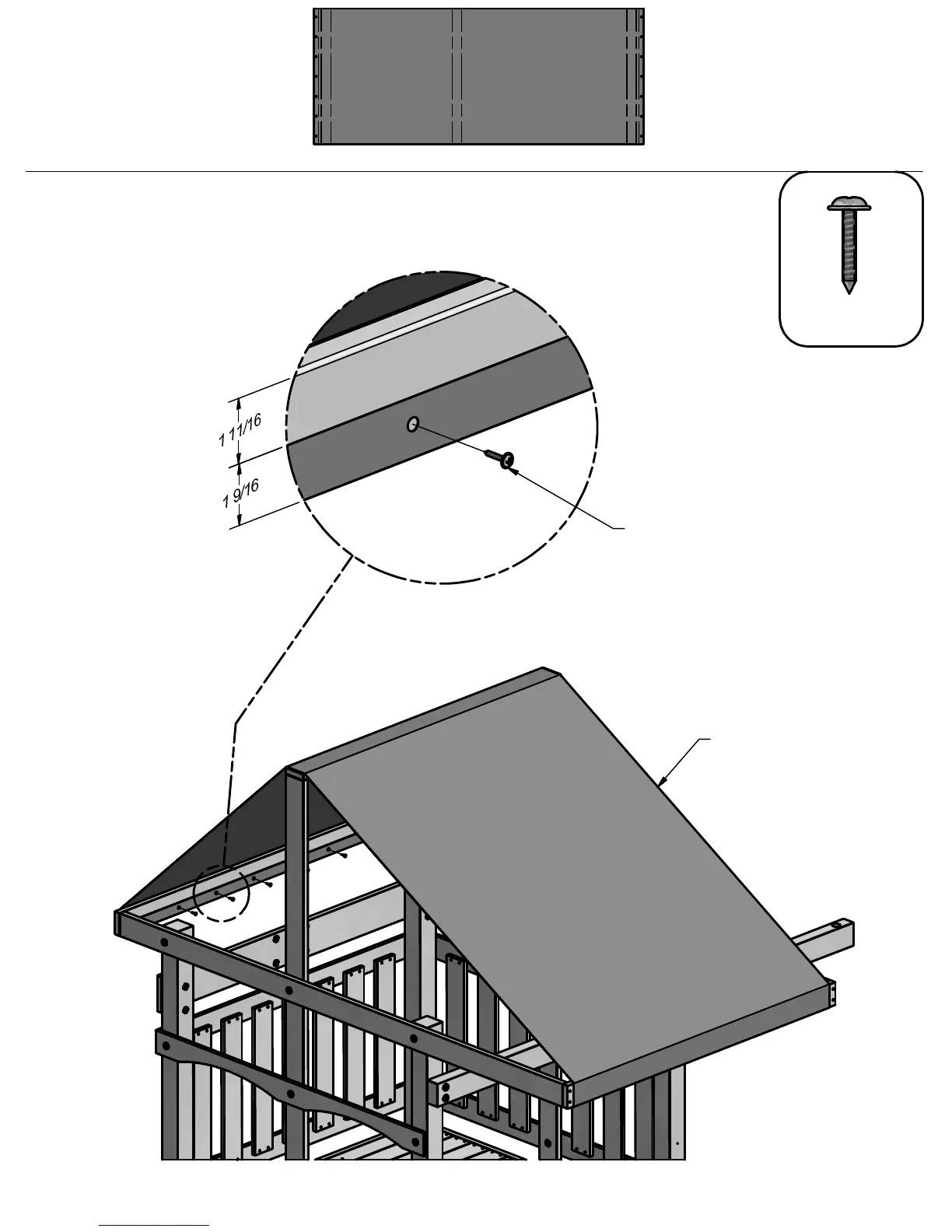 1 11/16
1 9/16