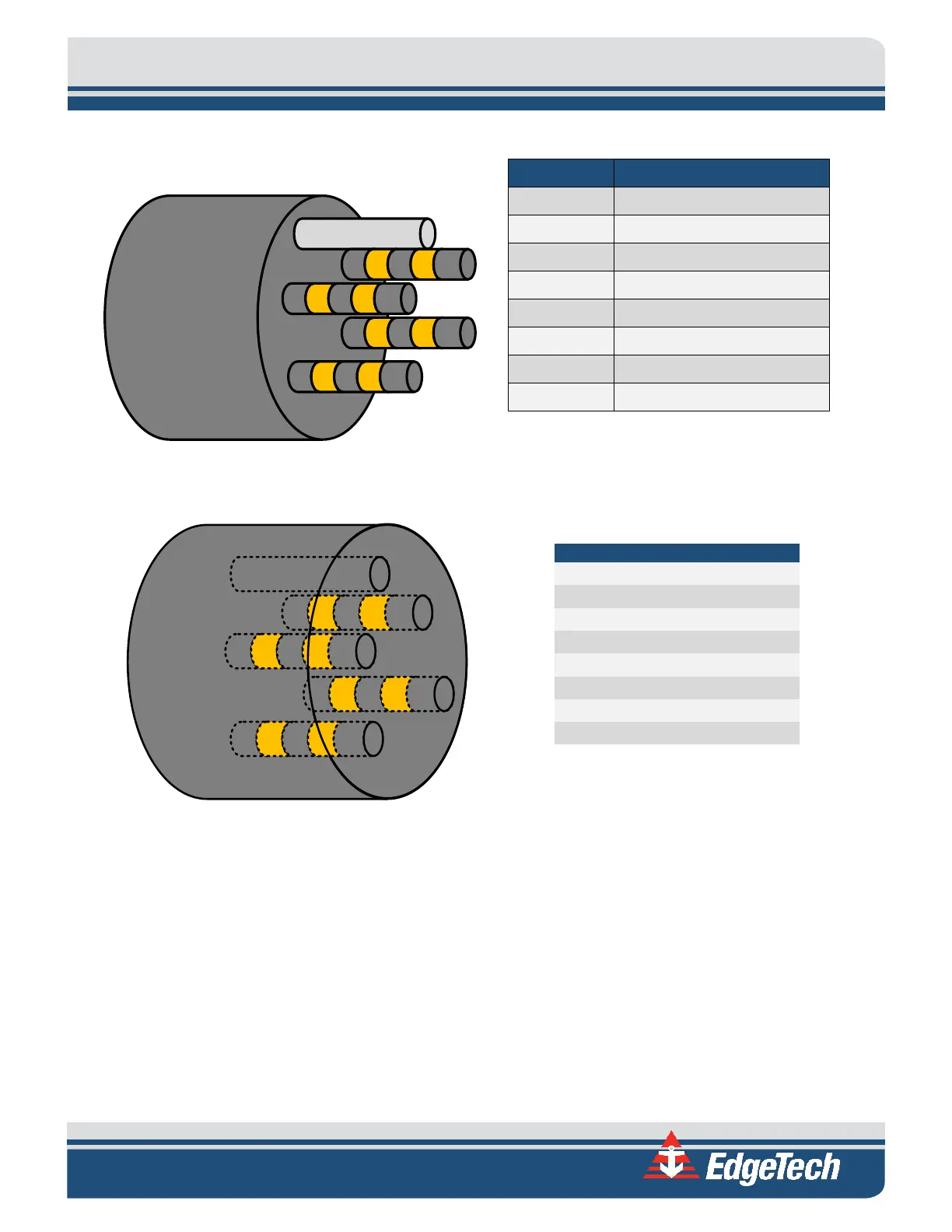 EdgeTech