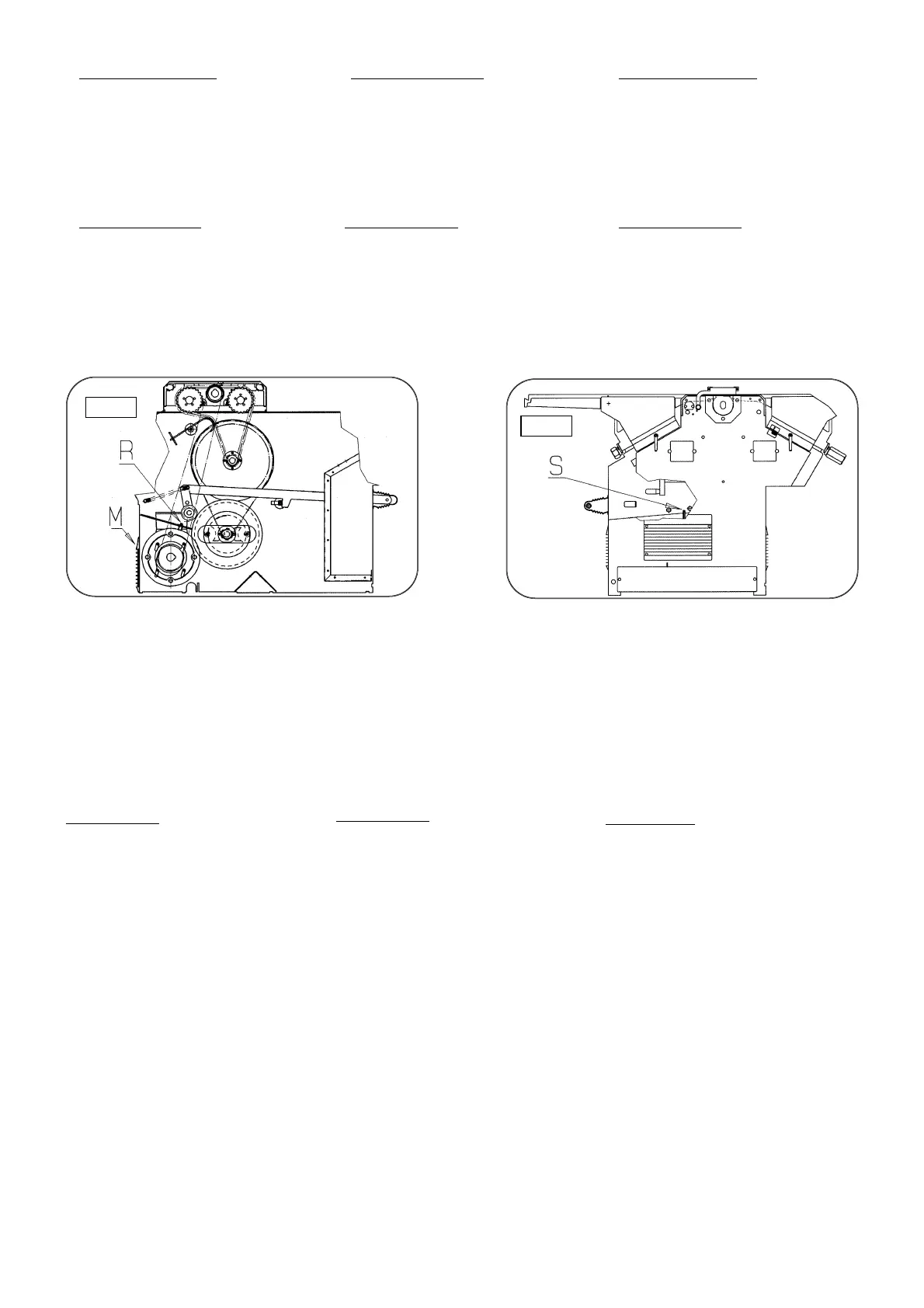 R

M

S