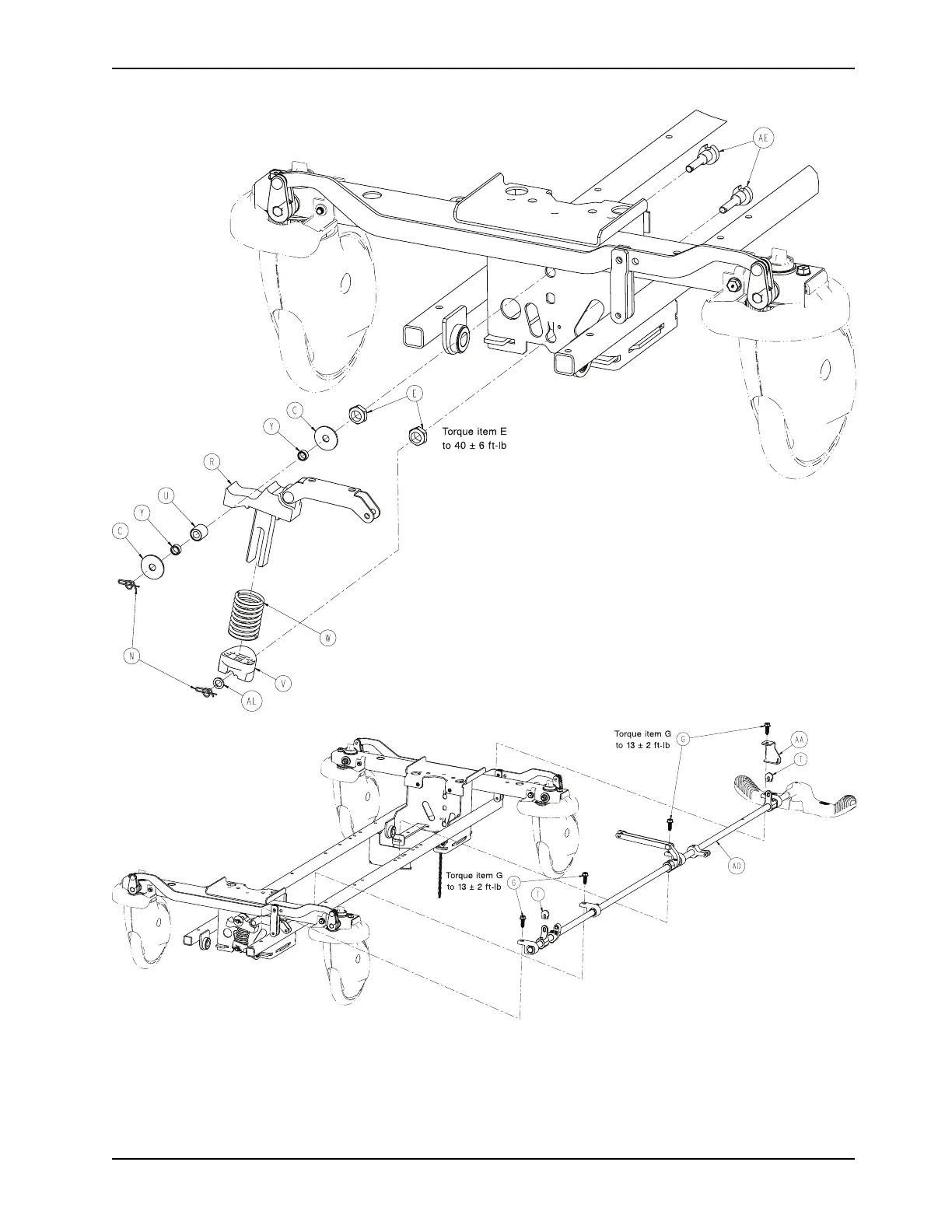 AE

E

C

Y

Torque item E to 40 ± 6 ft-lb

R

U

Y

C

W

N

V

AL

Torque item G to 13 ± 2 ft-lb

G

AA

T

AD

Torque item G to 13 ± 2 ft-lb

G

T