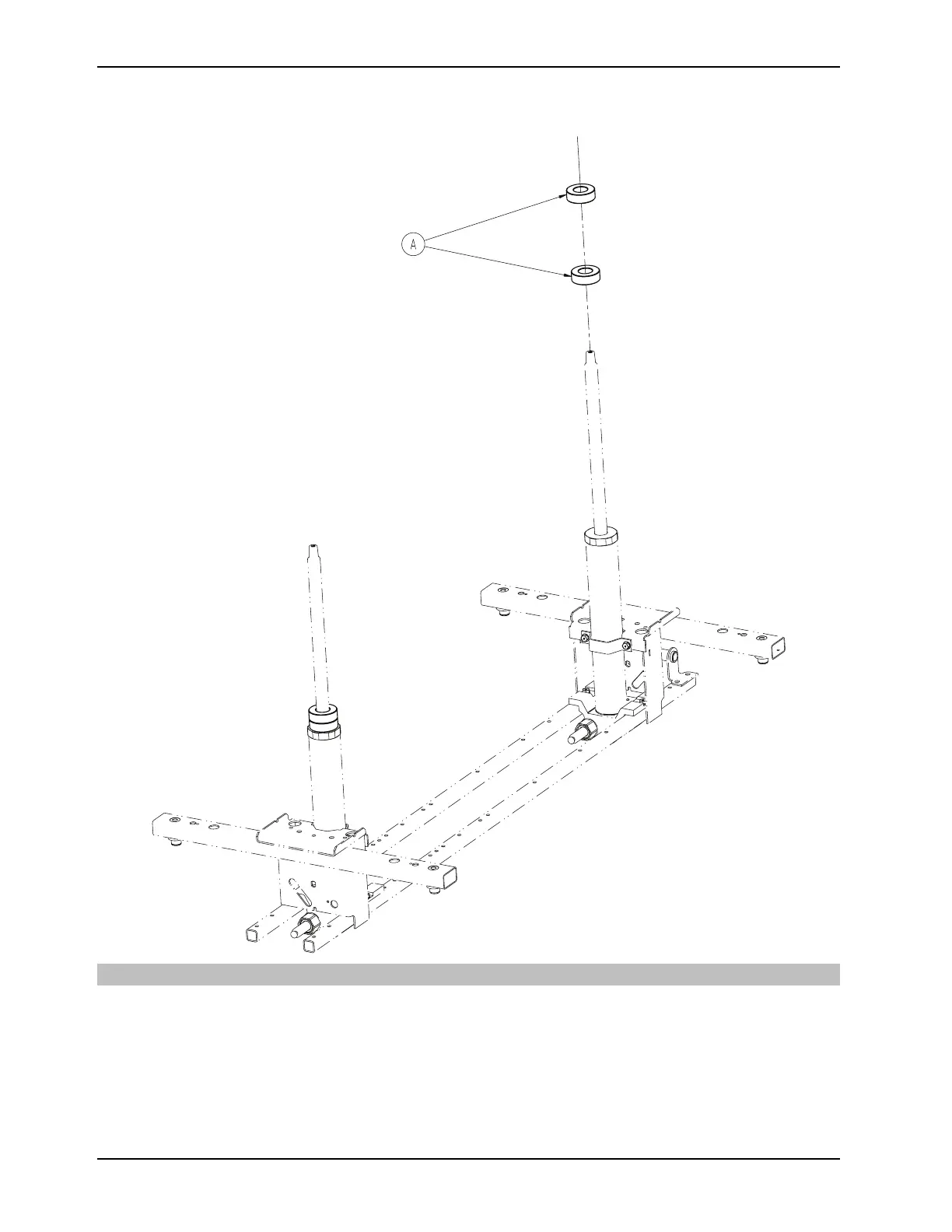 A