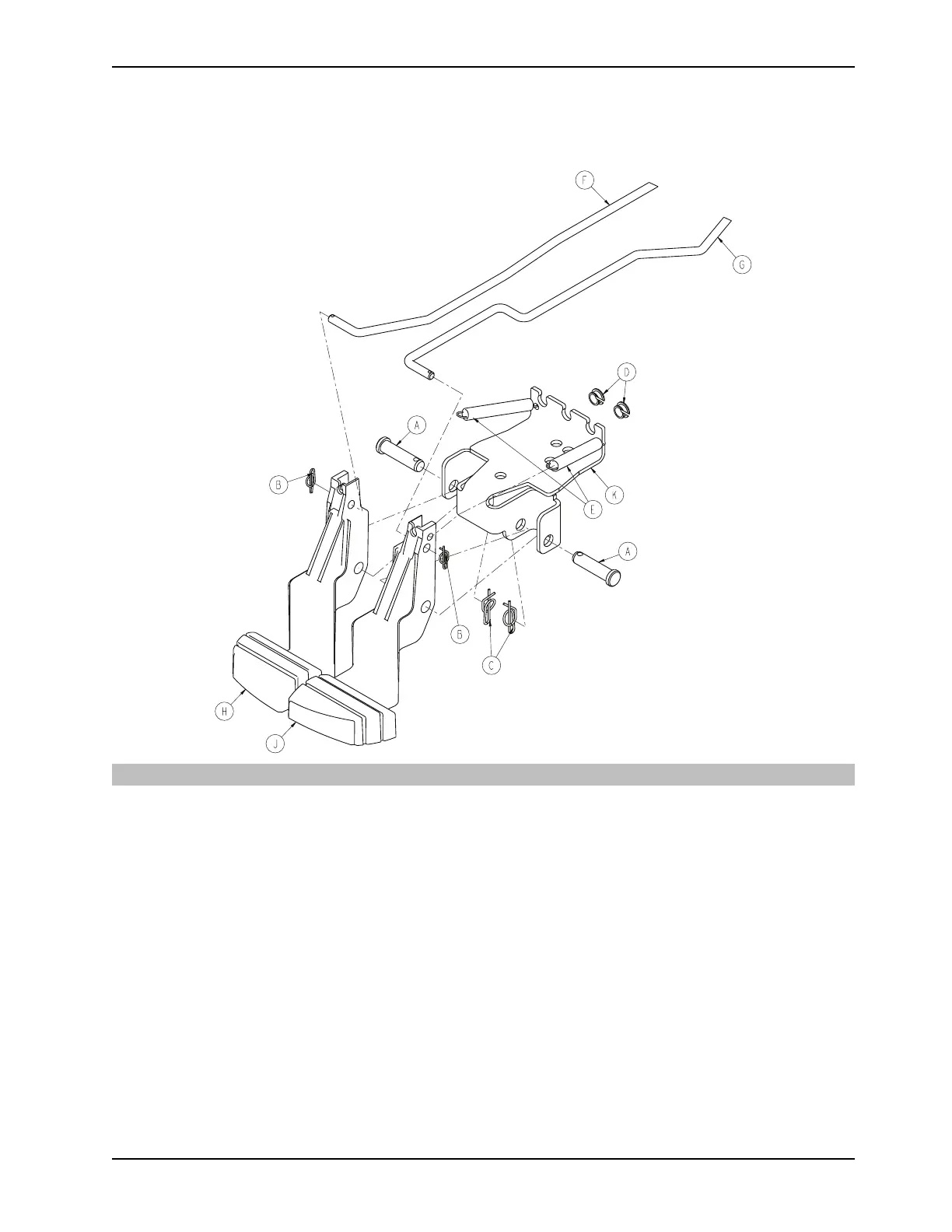 F
G
D
A
B
E
K
A
B
C
H
J