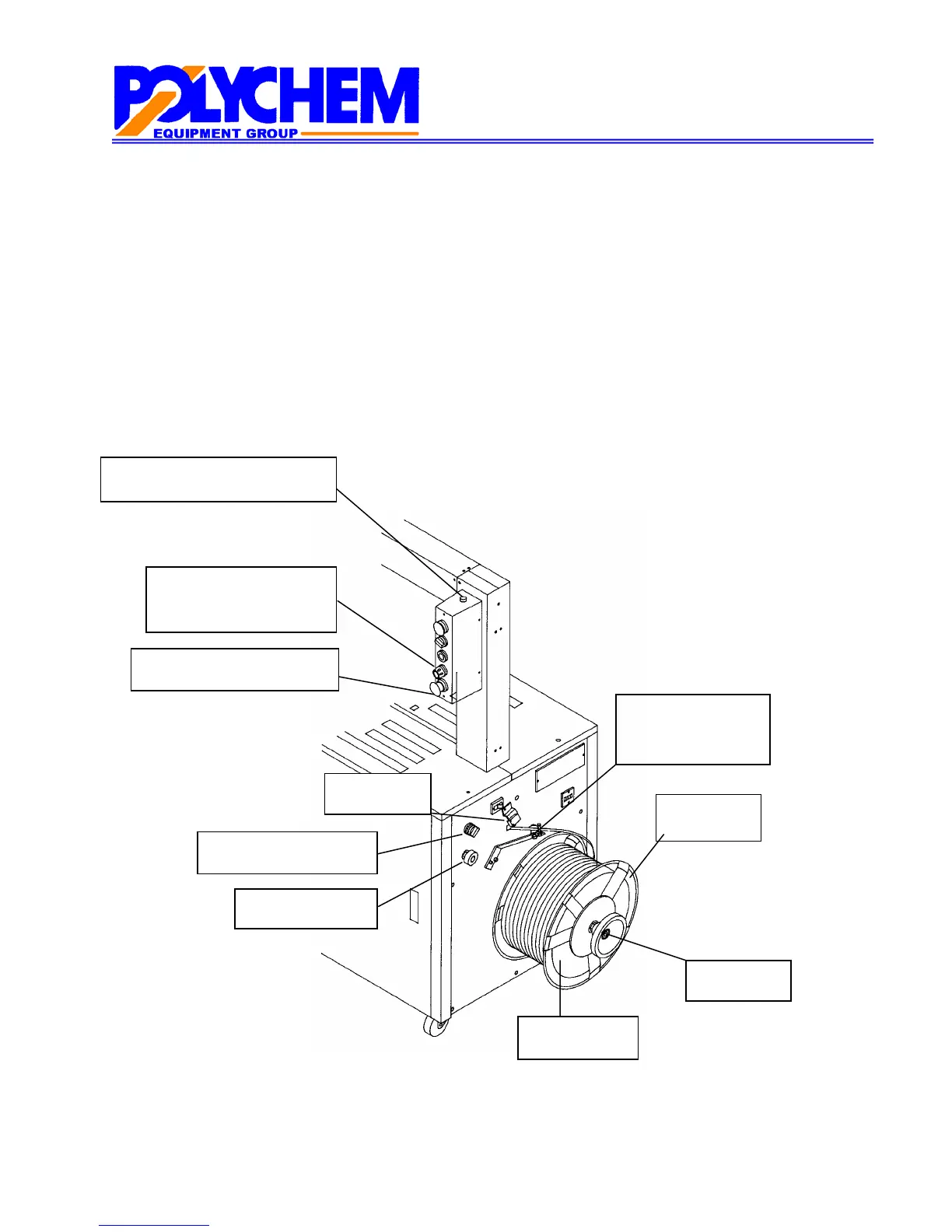 POLYCHEM
EQUIPMENT GROUP