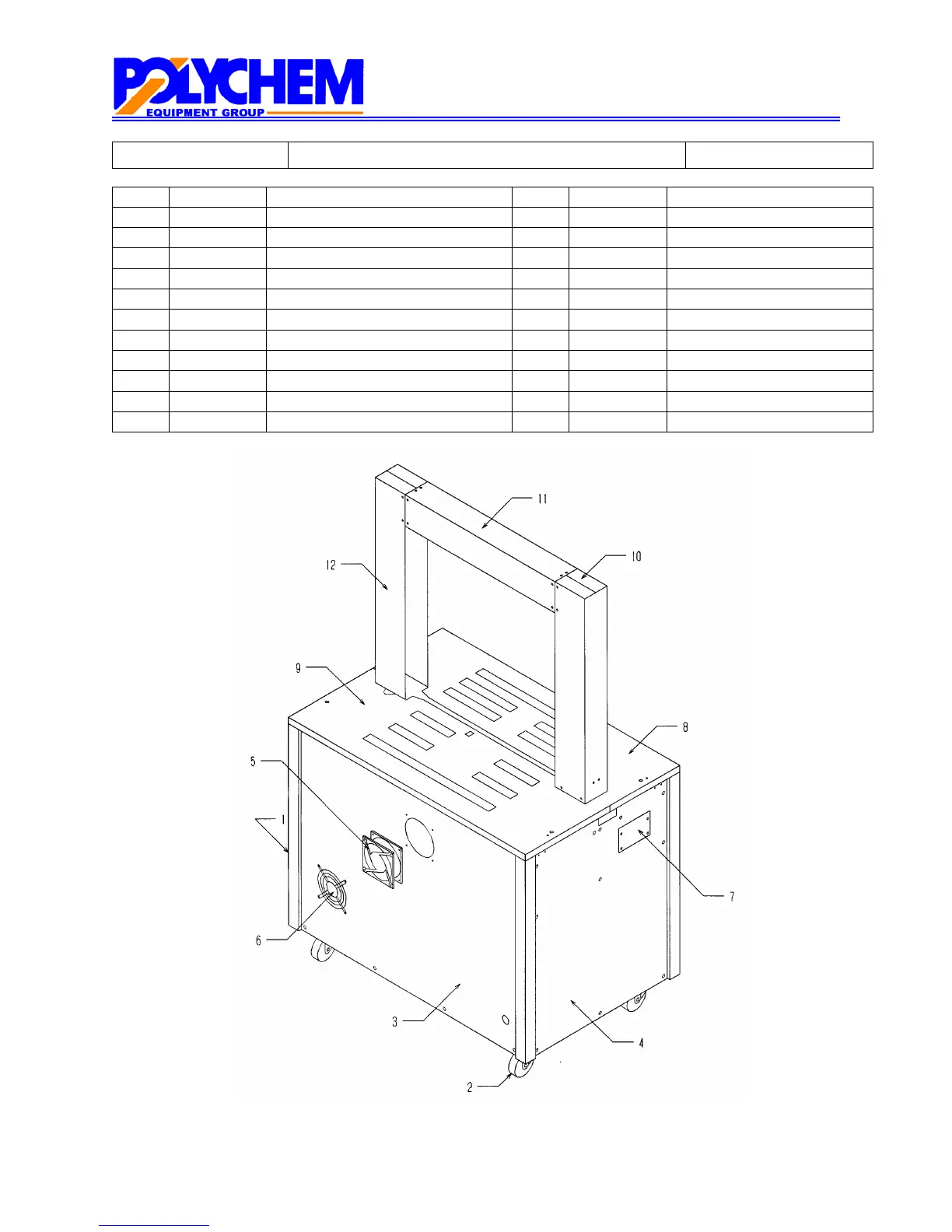 POLYCHEM
EQUIPMENT GROUP

11

10

12

9

8

5

1

7

6

3

4

2