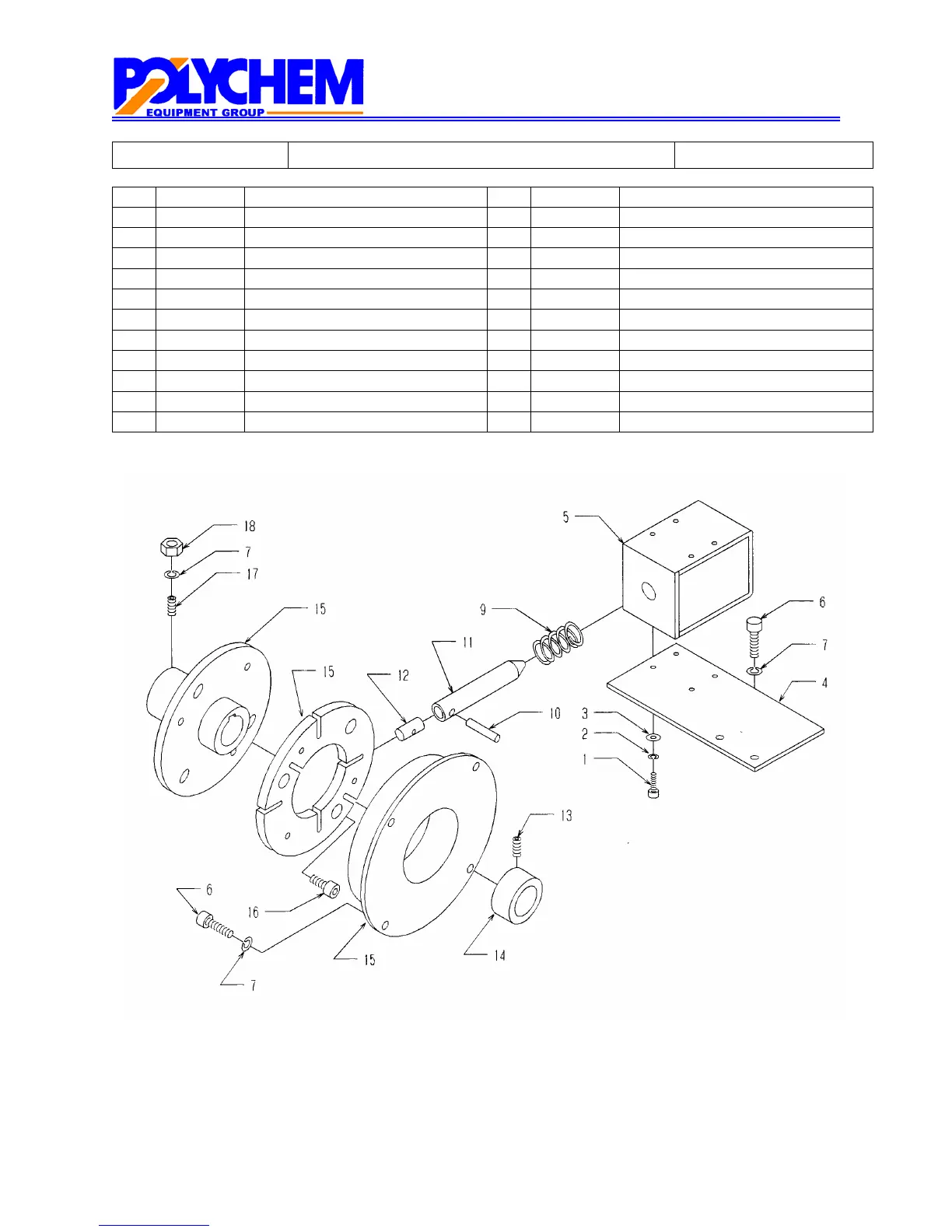 POLYCHEM
EQUIPMENT GROUP

18
7
17
15
15
12
11
9
5
6
7
4
10
3
2
1
13
14
15
16
6
7