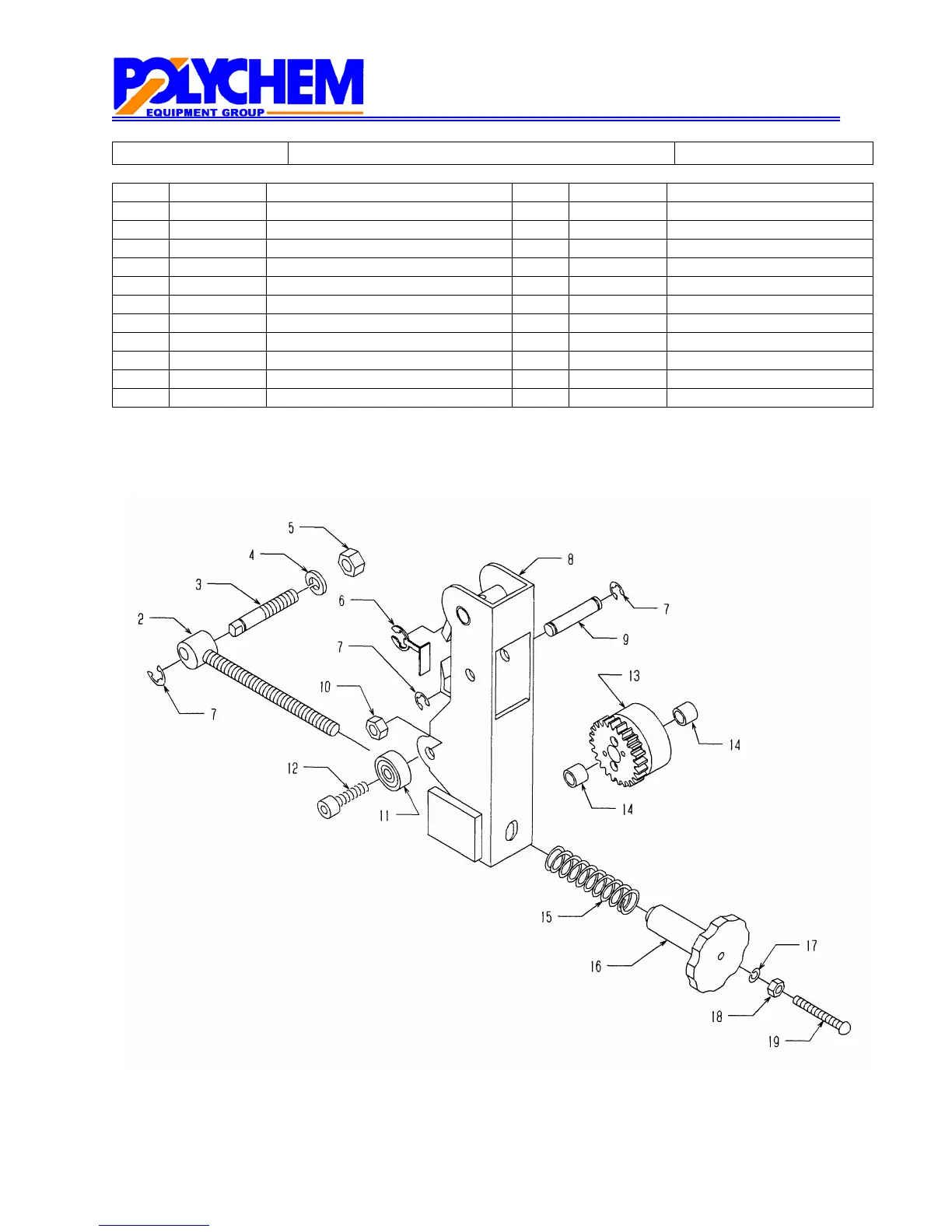 POLYCHEM
EQUIPMENT GROUP

5
4
3
2
7
6
7
10
12
11
8
7
9
13
14
14
15
16
17
18
19