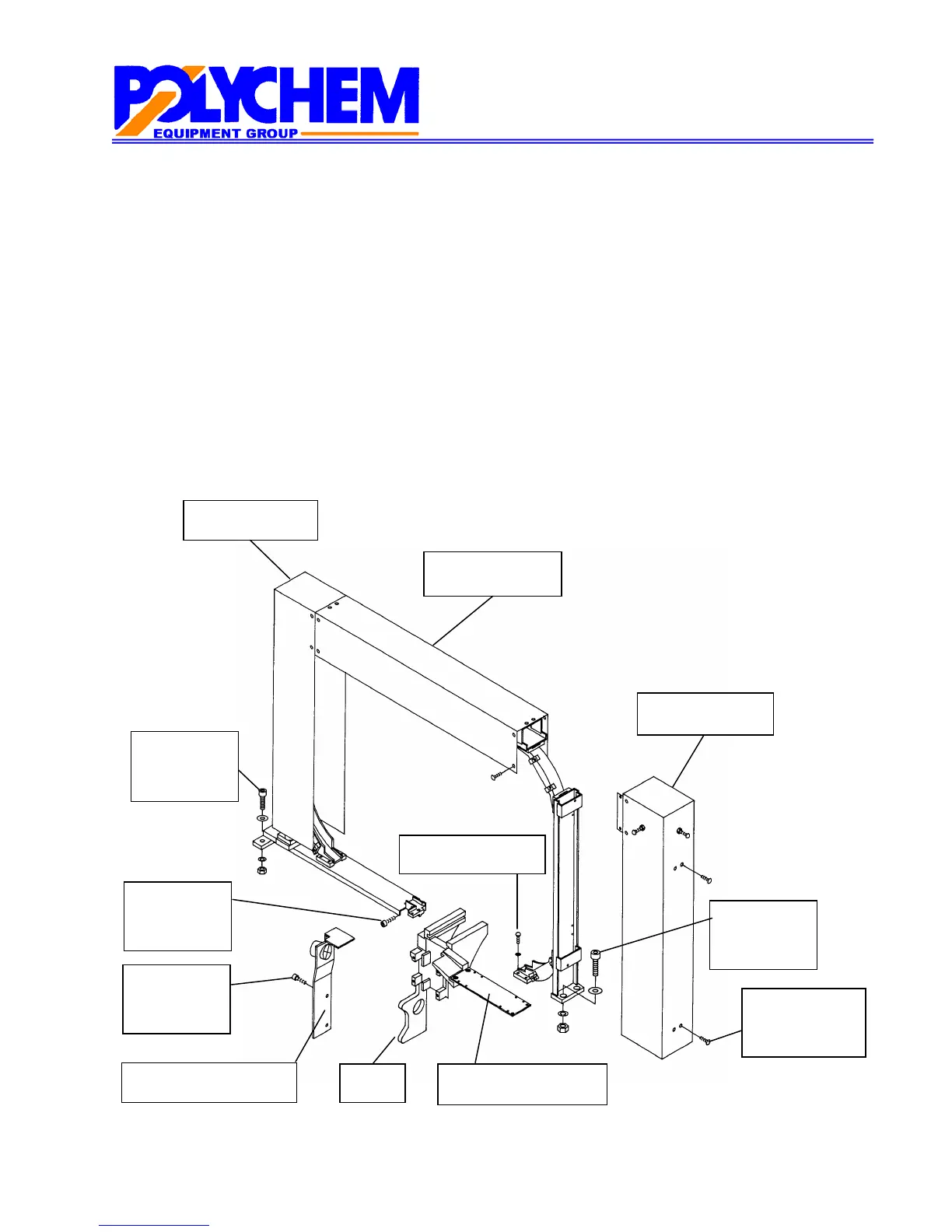 POLYCHEM
EQUIPMENT GROUP