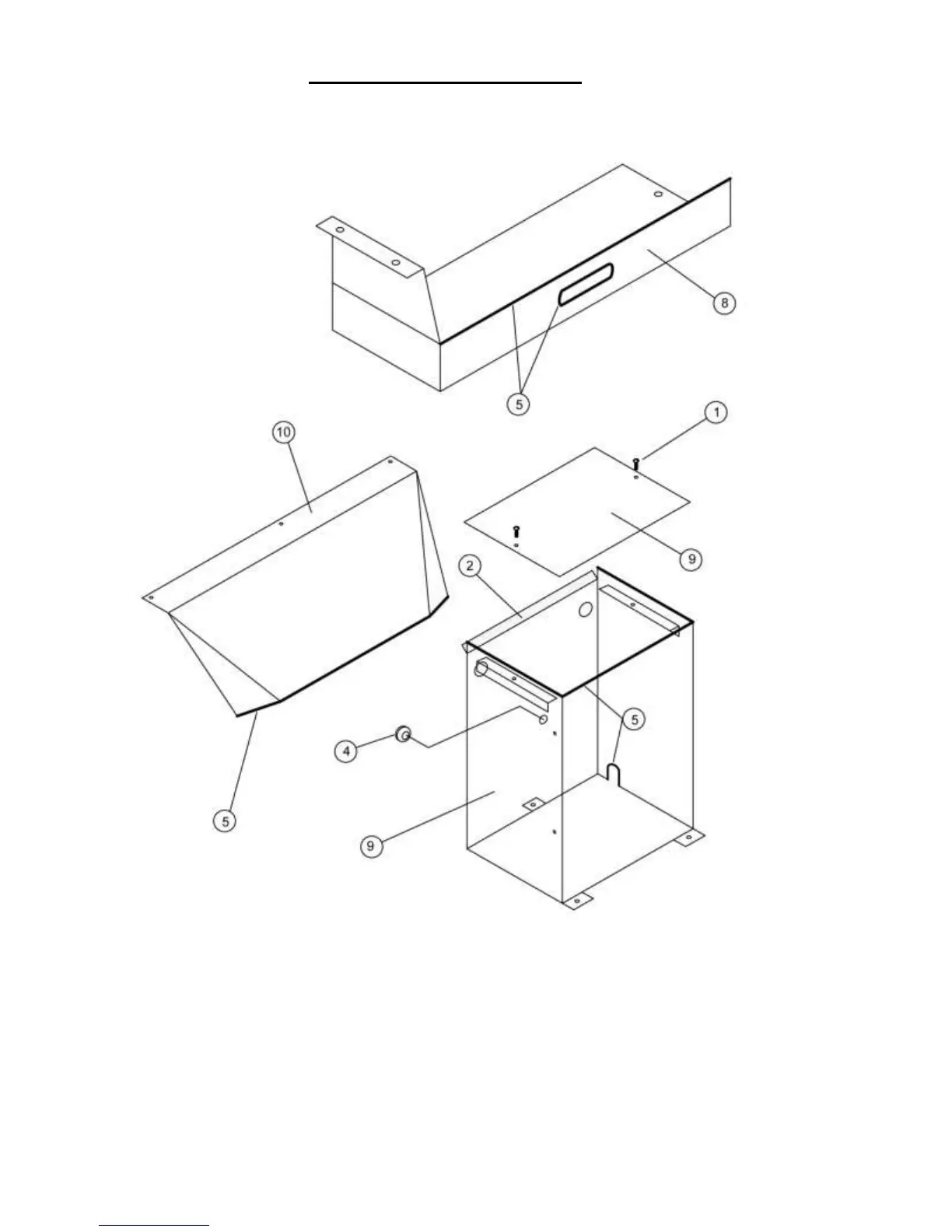 8

5

1

10

9

2

5

4

5

9