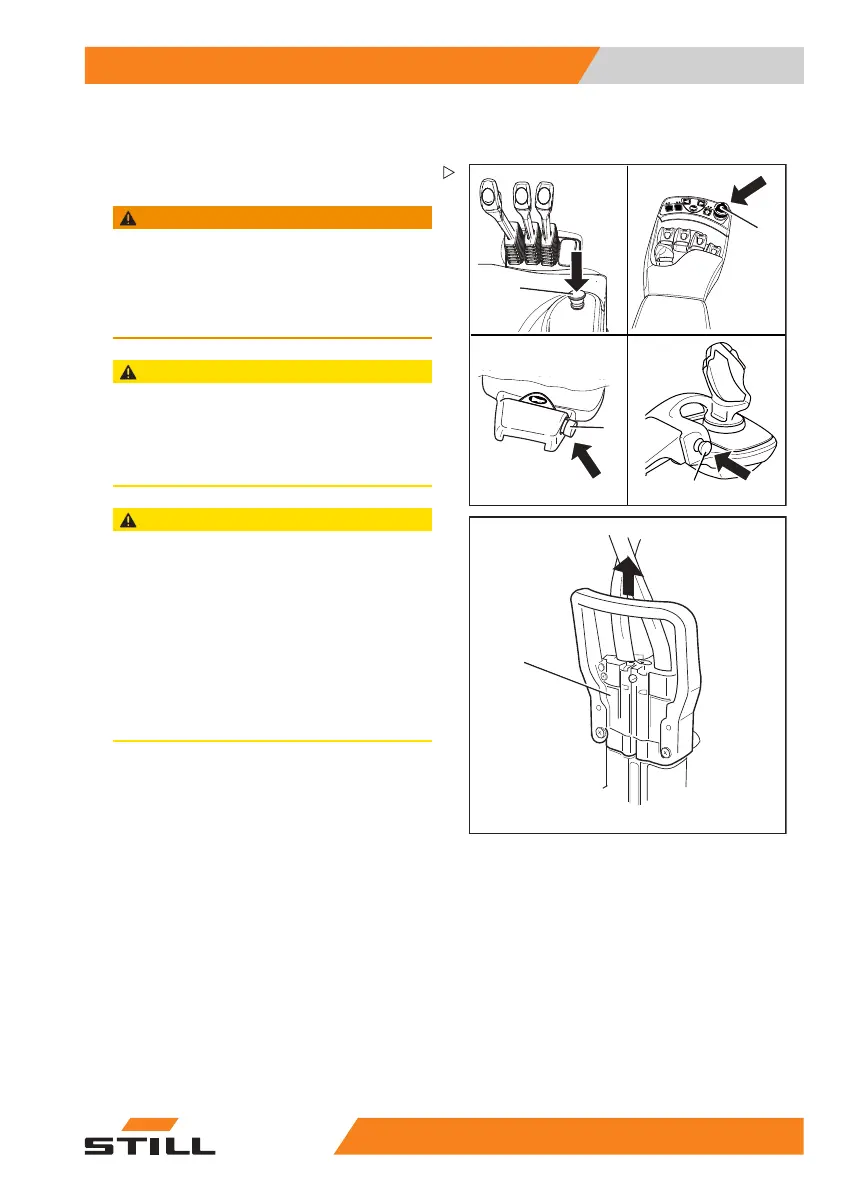 STILL