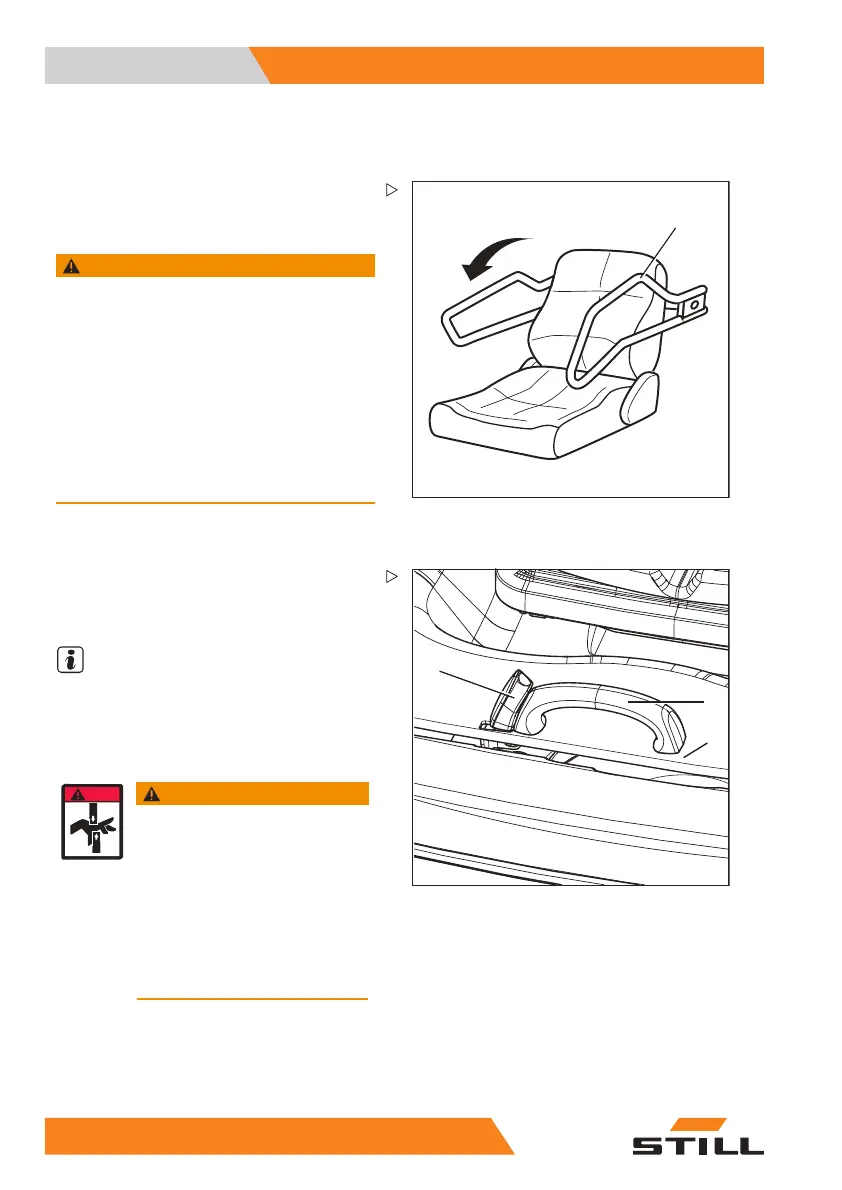 STILL