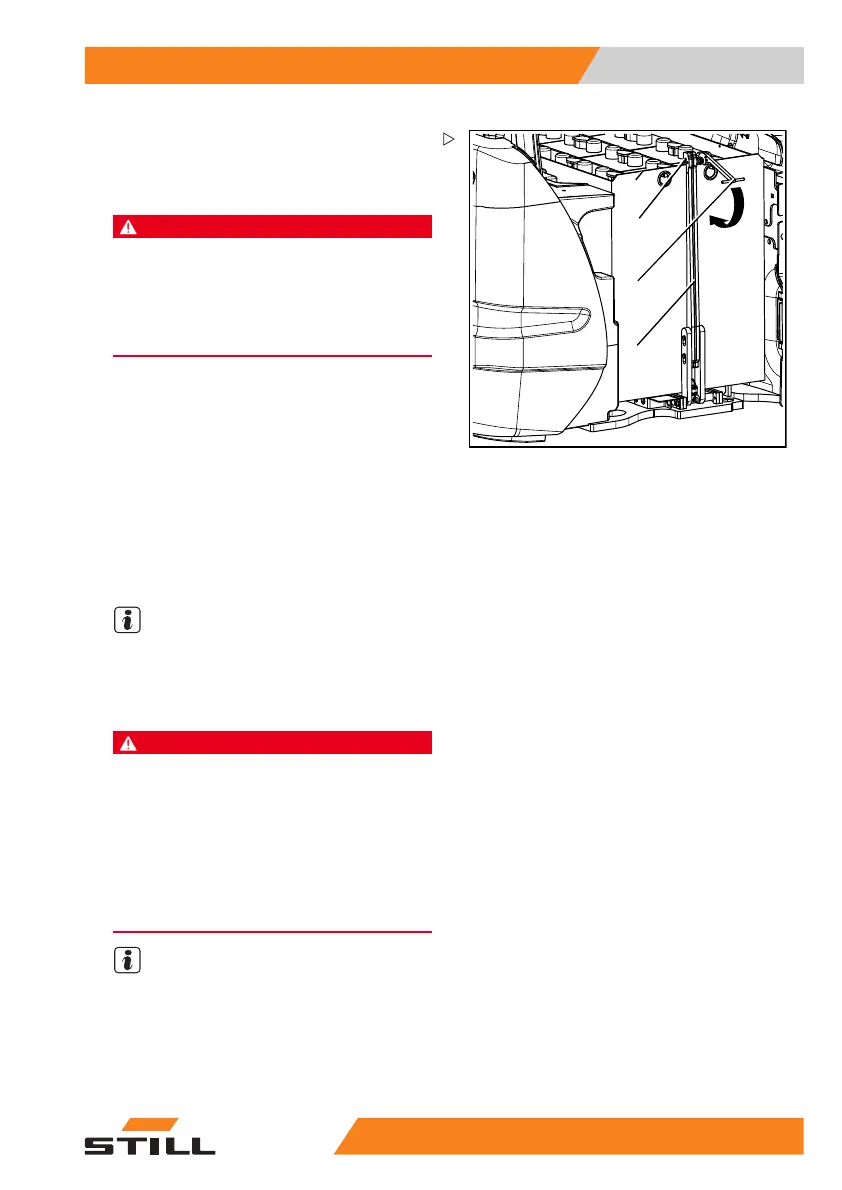 STILL