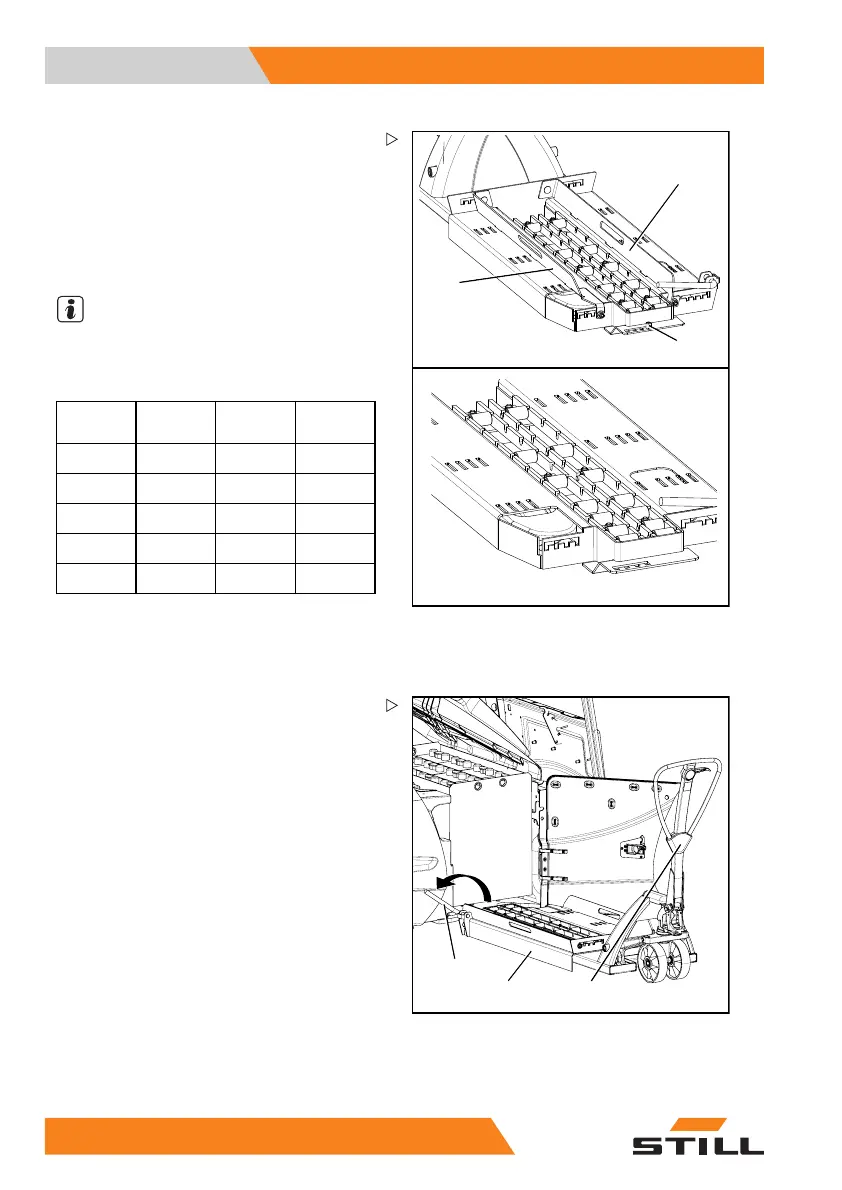 STILL