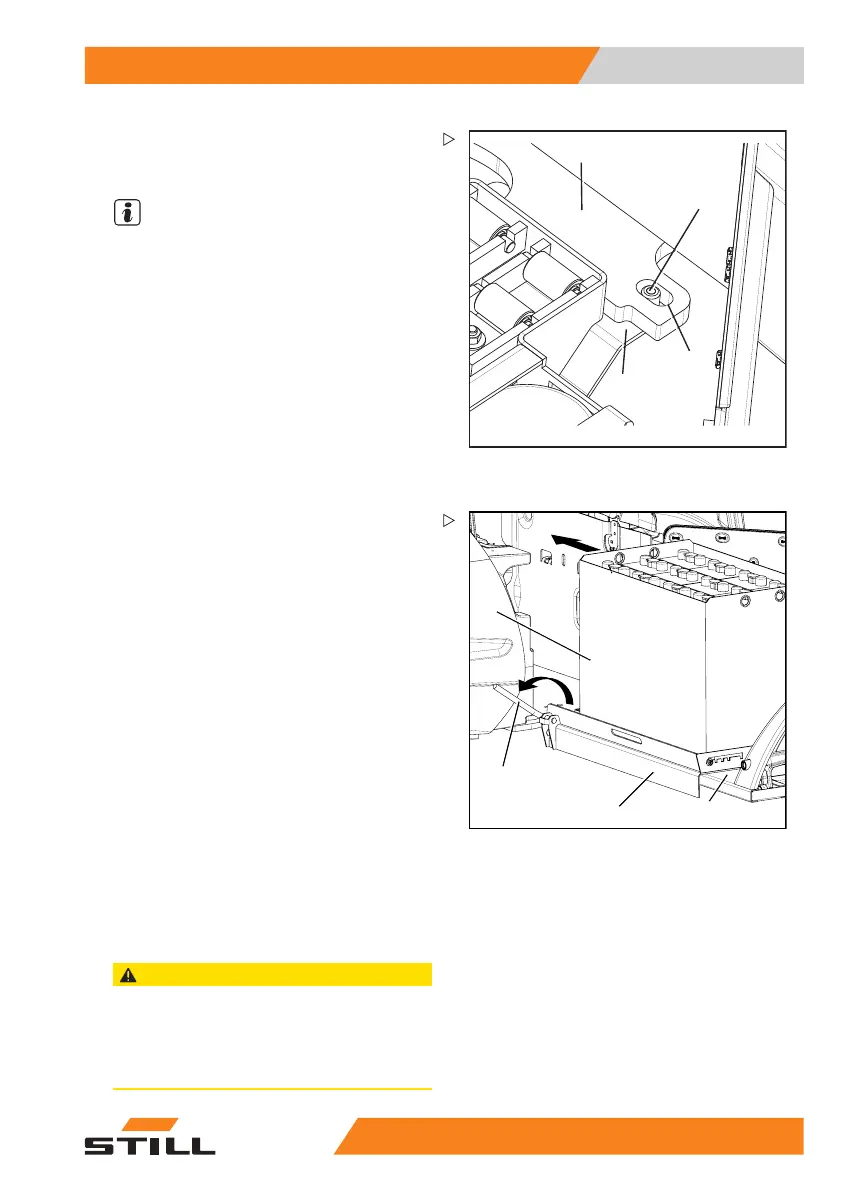 STILL