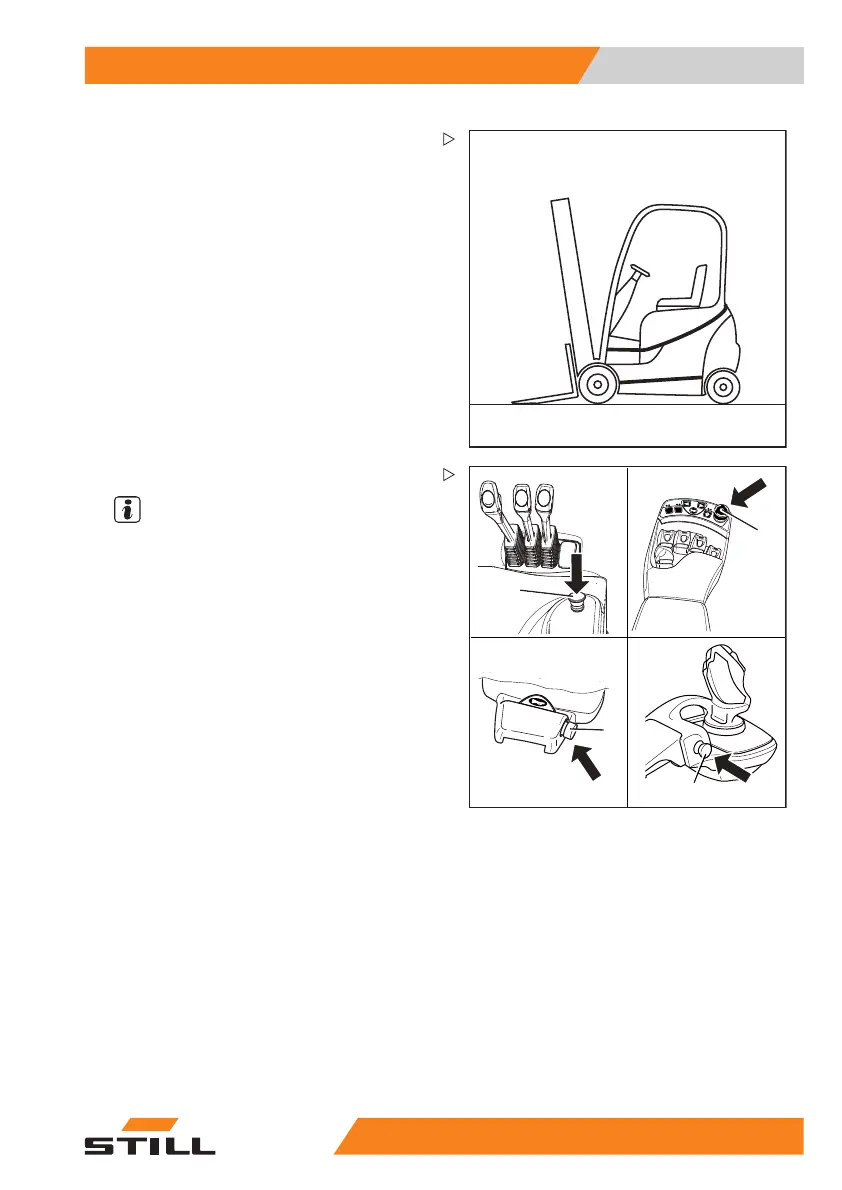 STILL