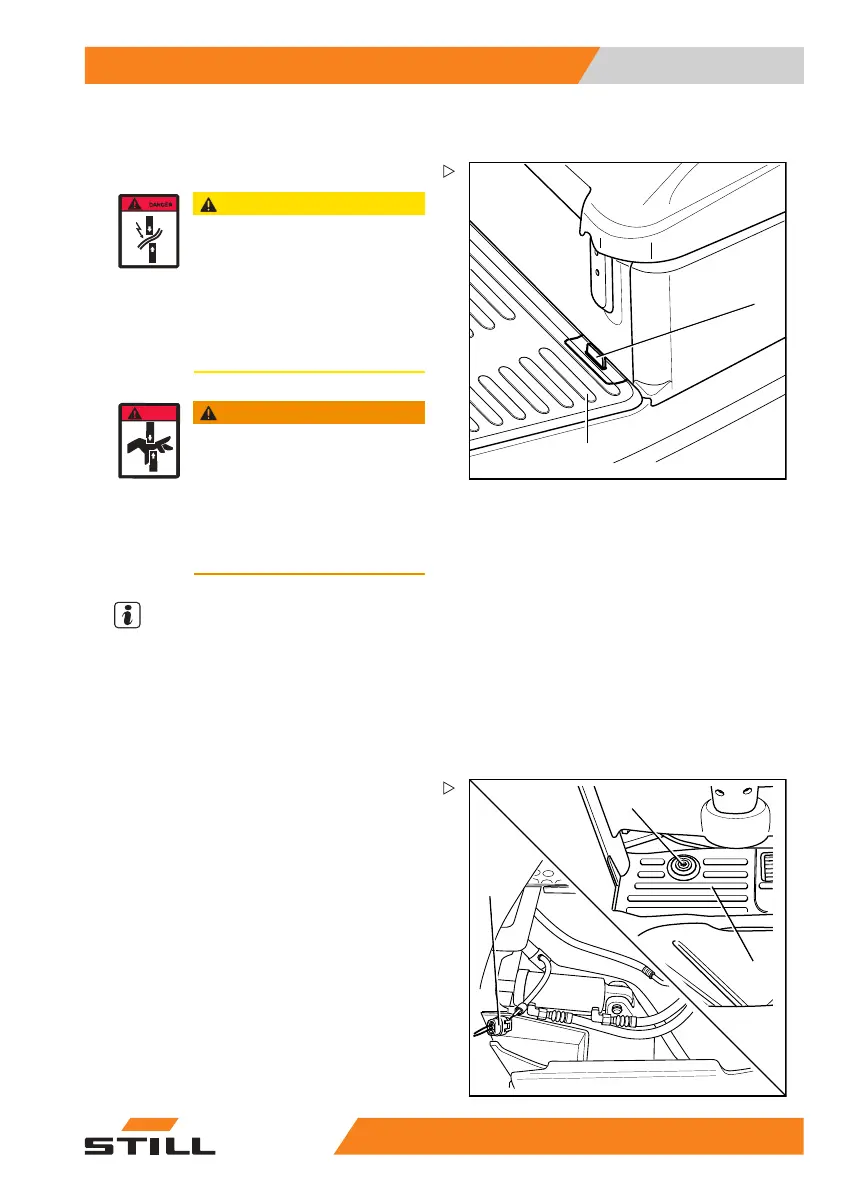 DANGER

STILL