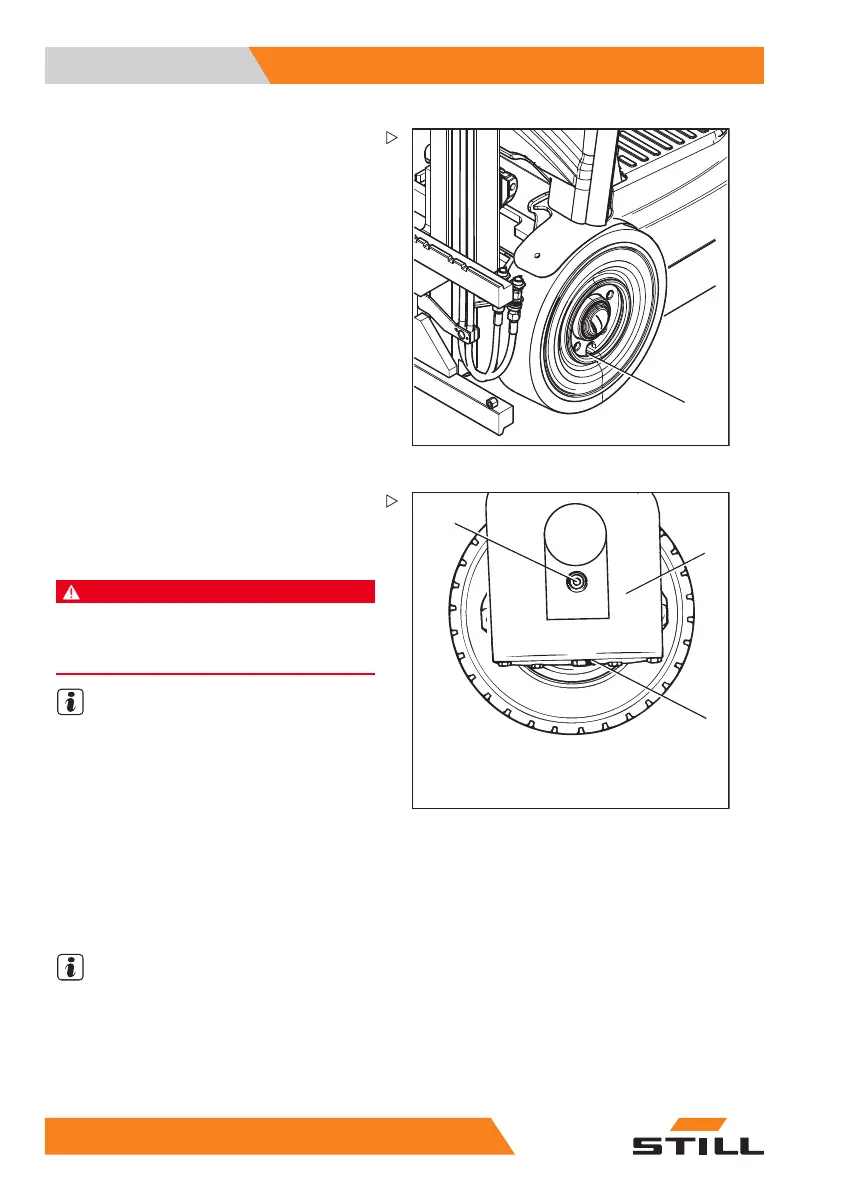 STILL