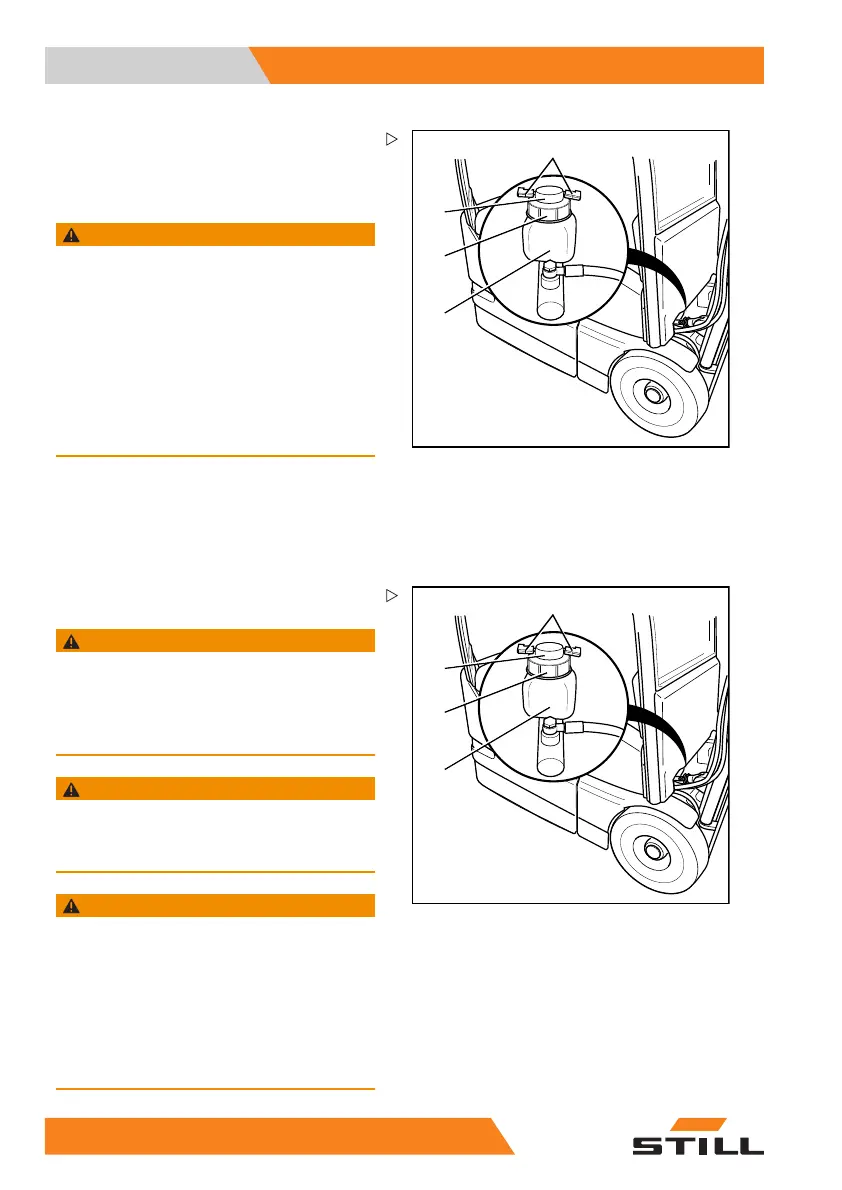 STILL