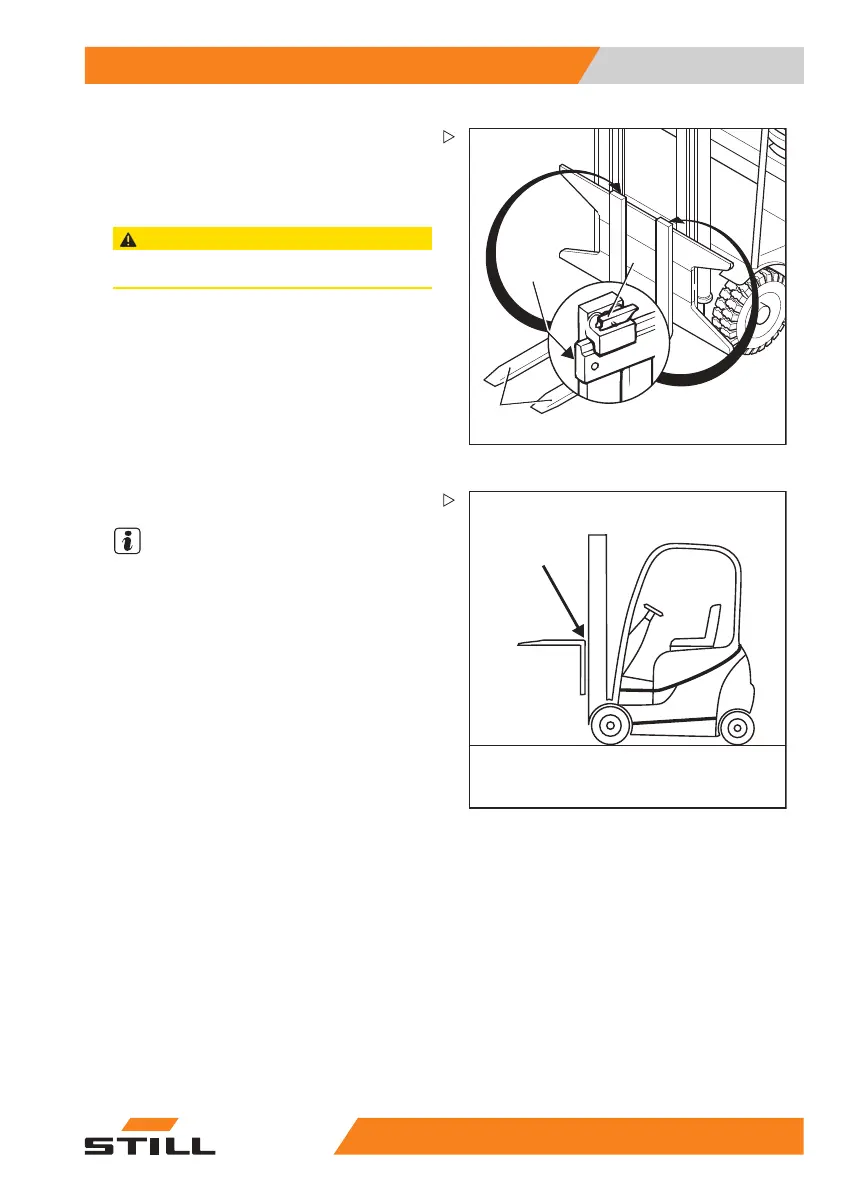 STILL