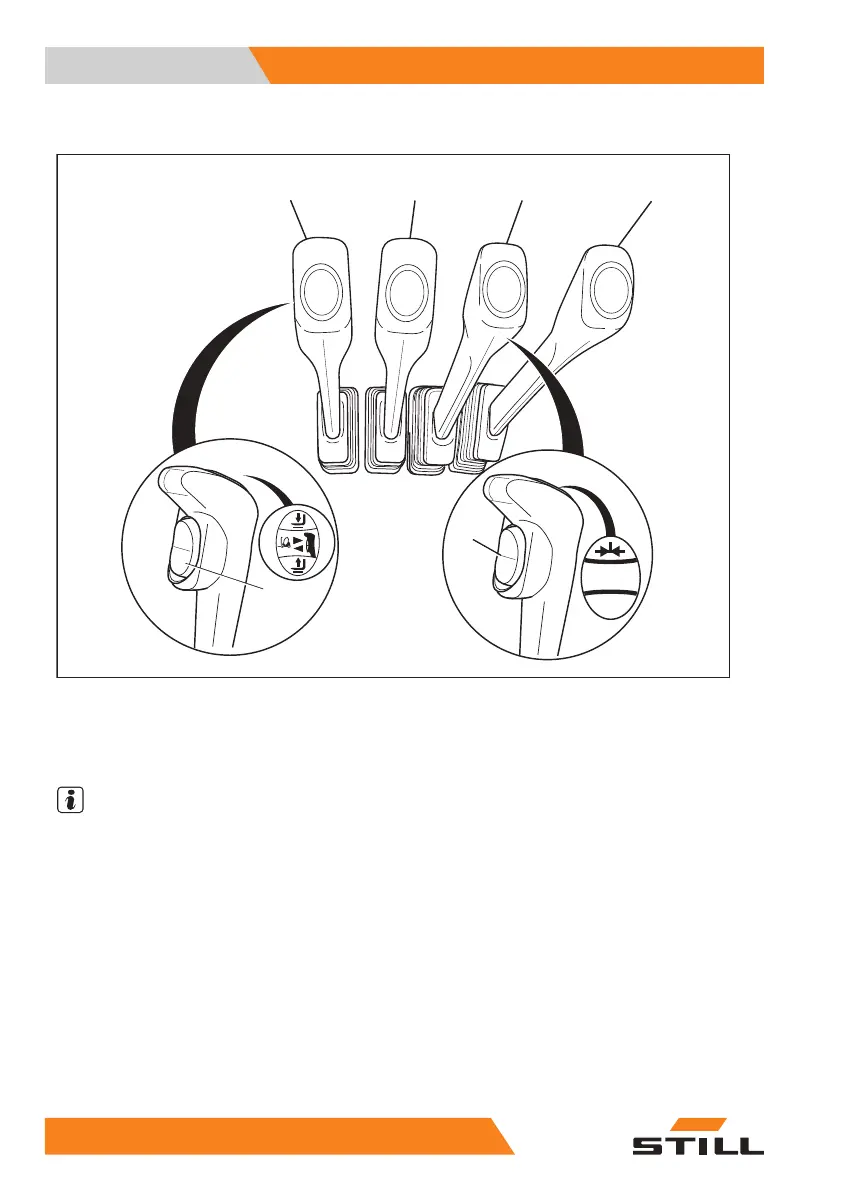 STILL