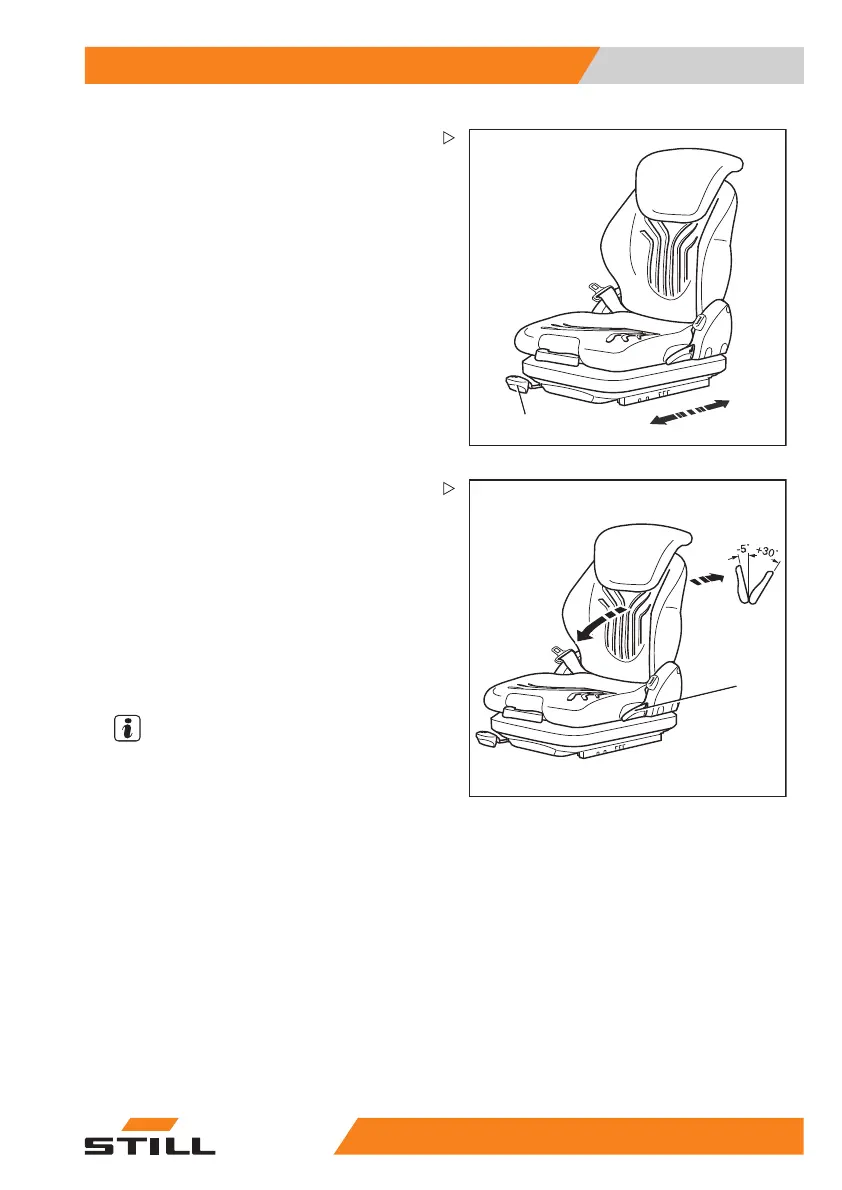 -5°

+30°

STILL