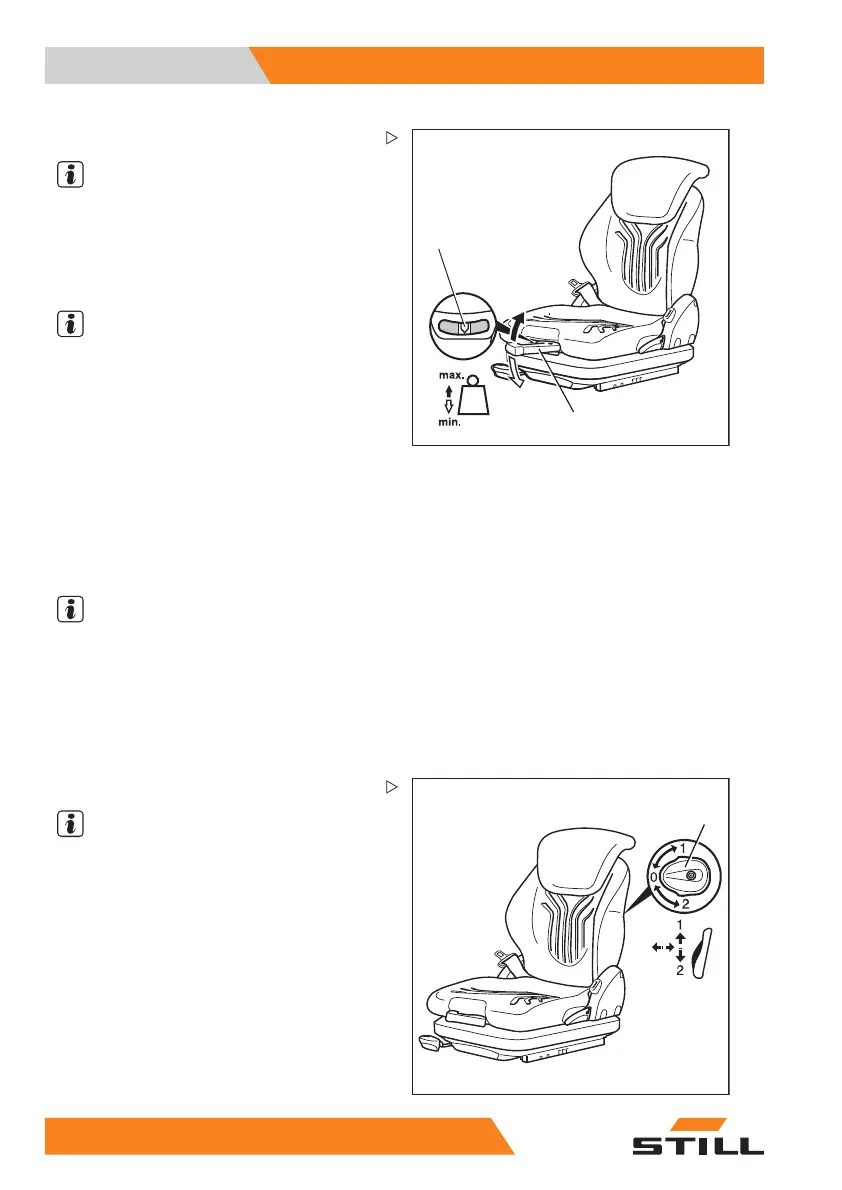 max.

min.

1

0

2

1

2

STILL