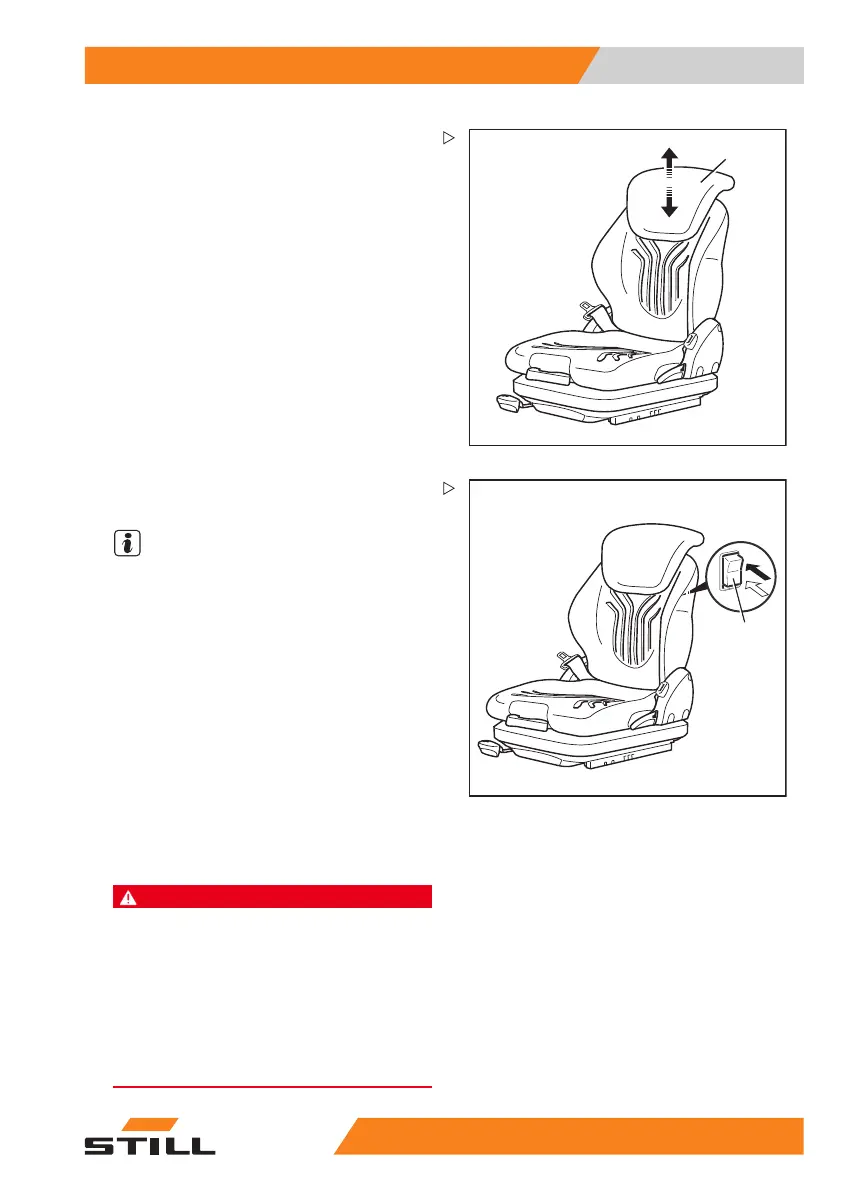 STILL