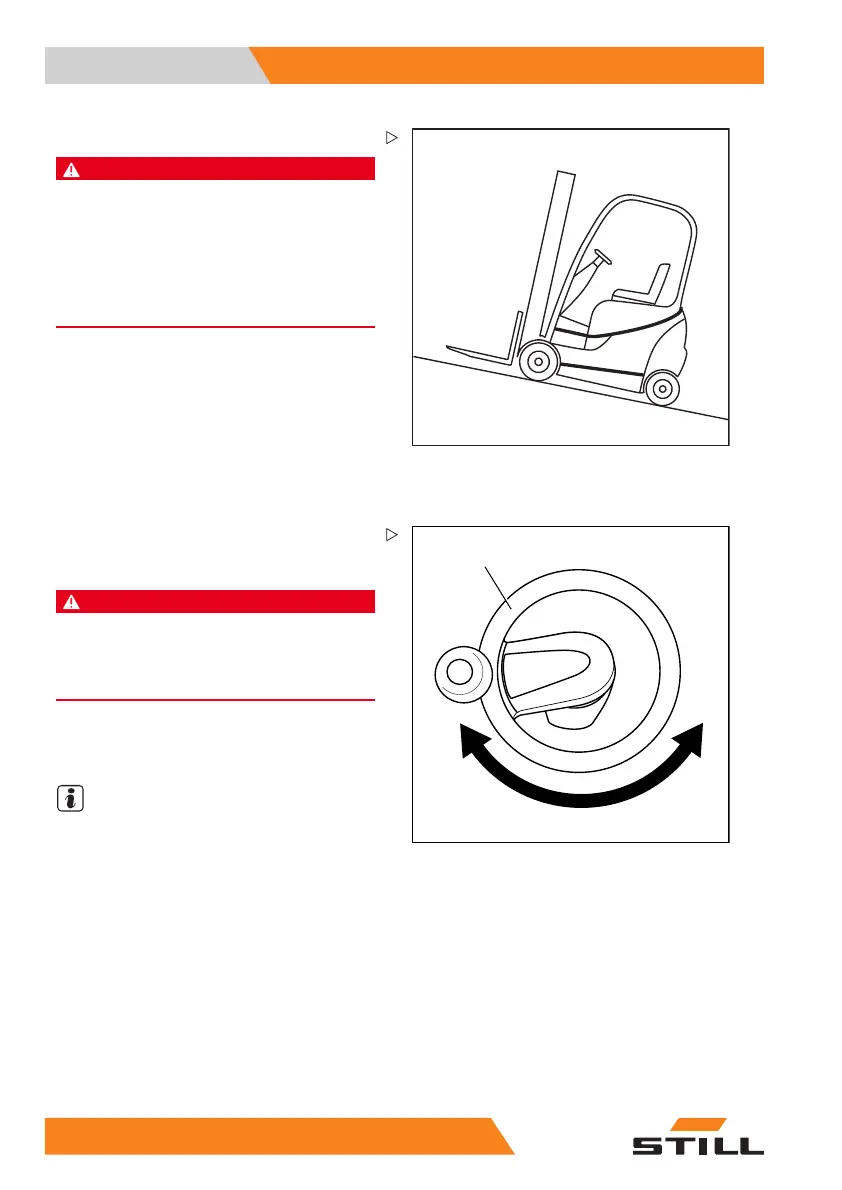 STILL