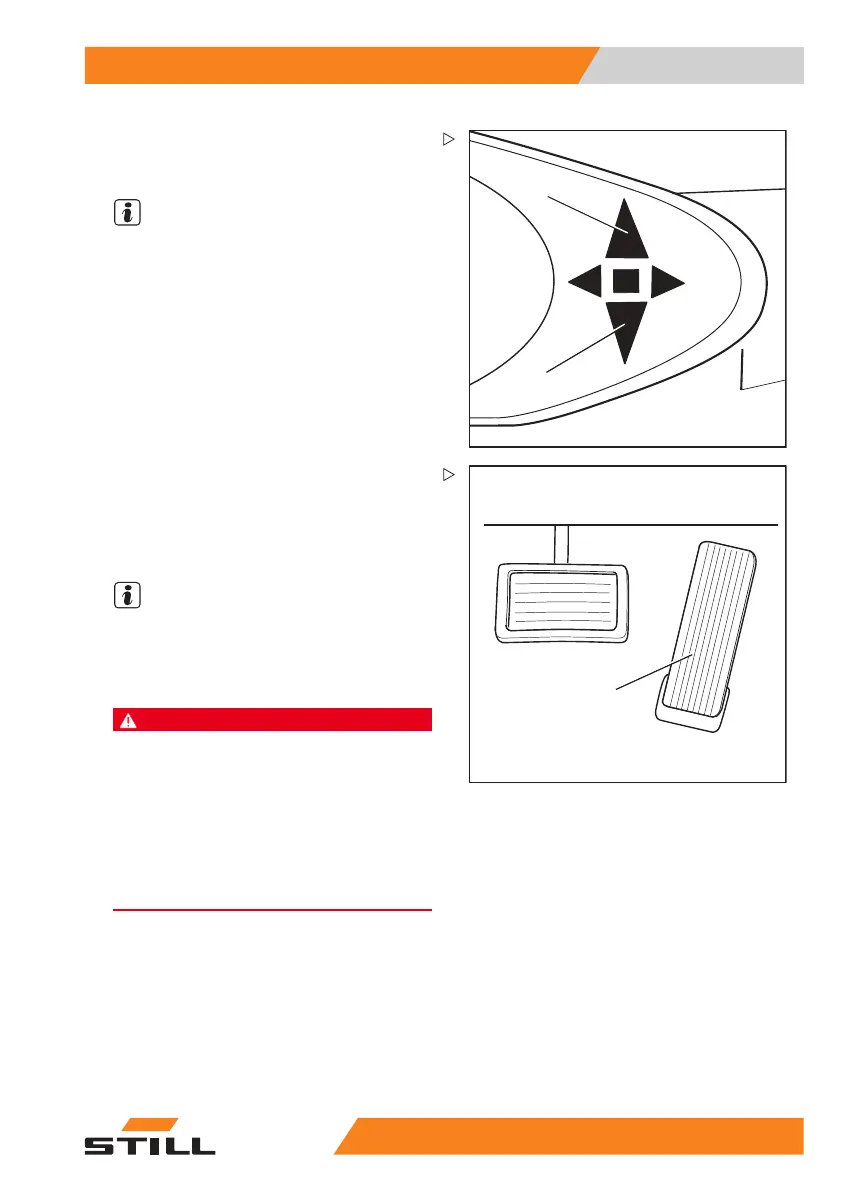 STILL