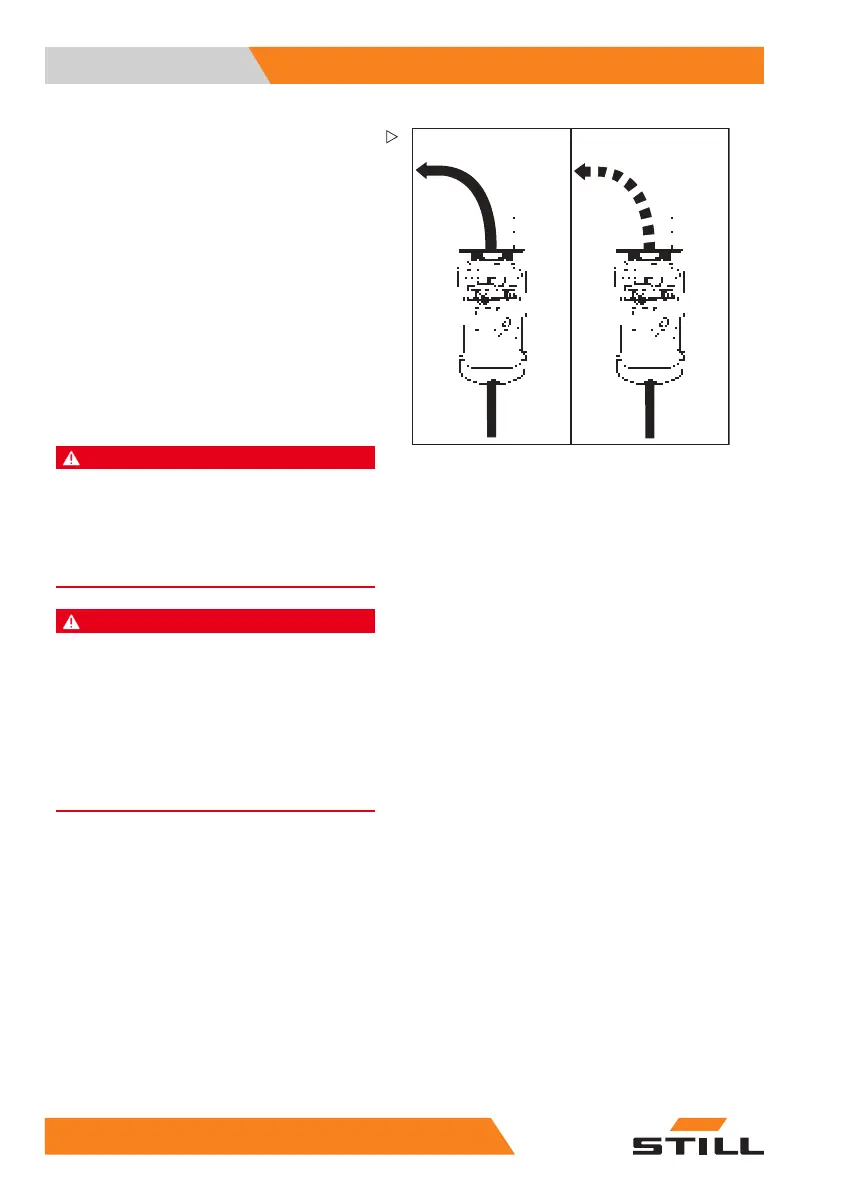 STILL