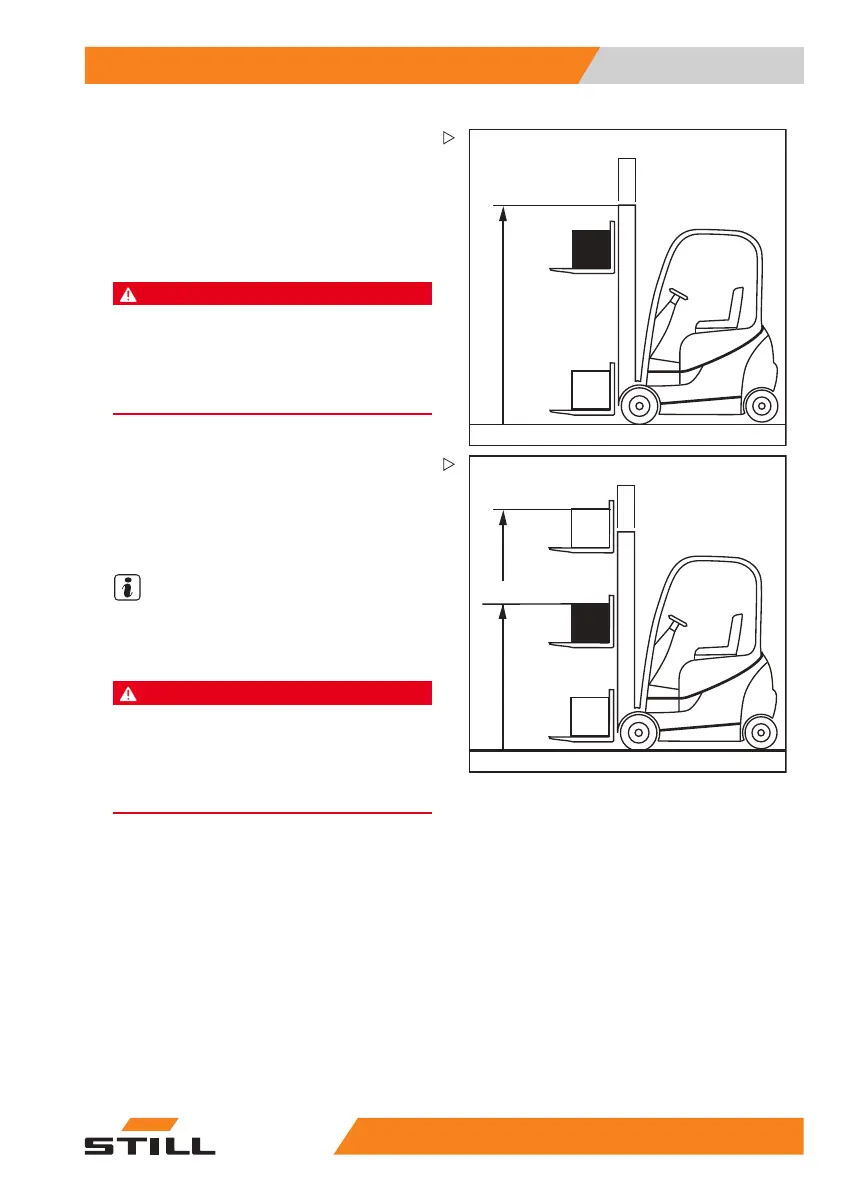 STILL