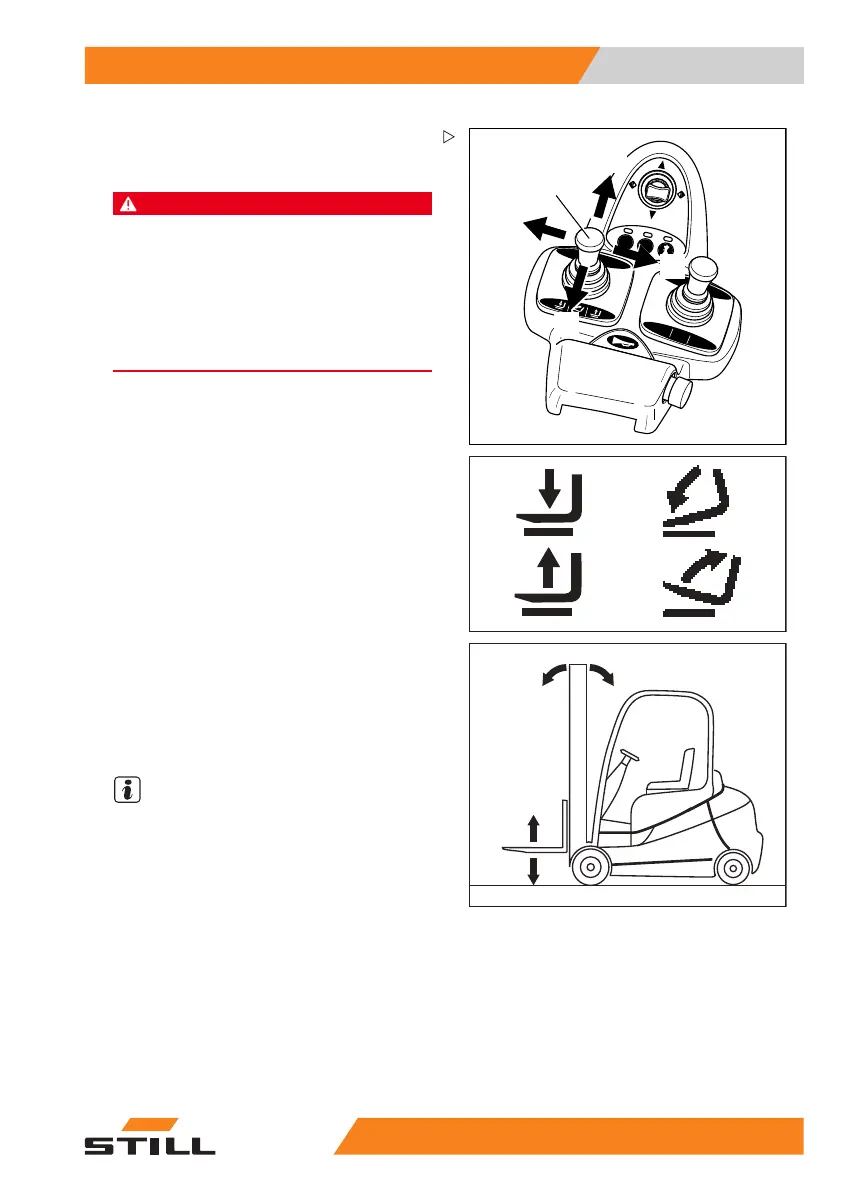 STILL