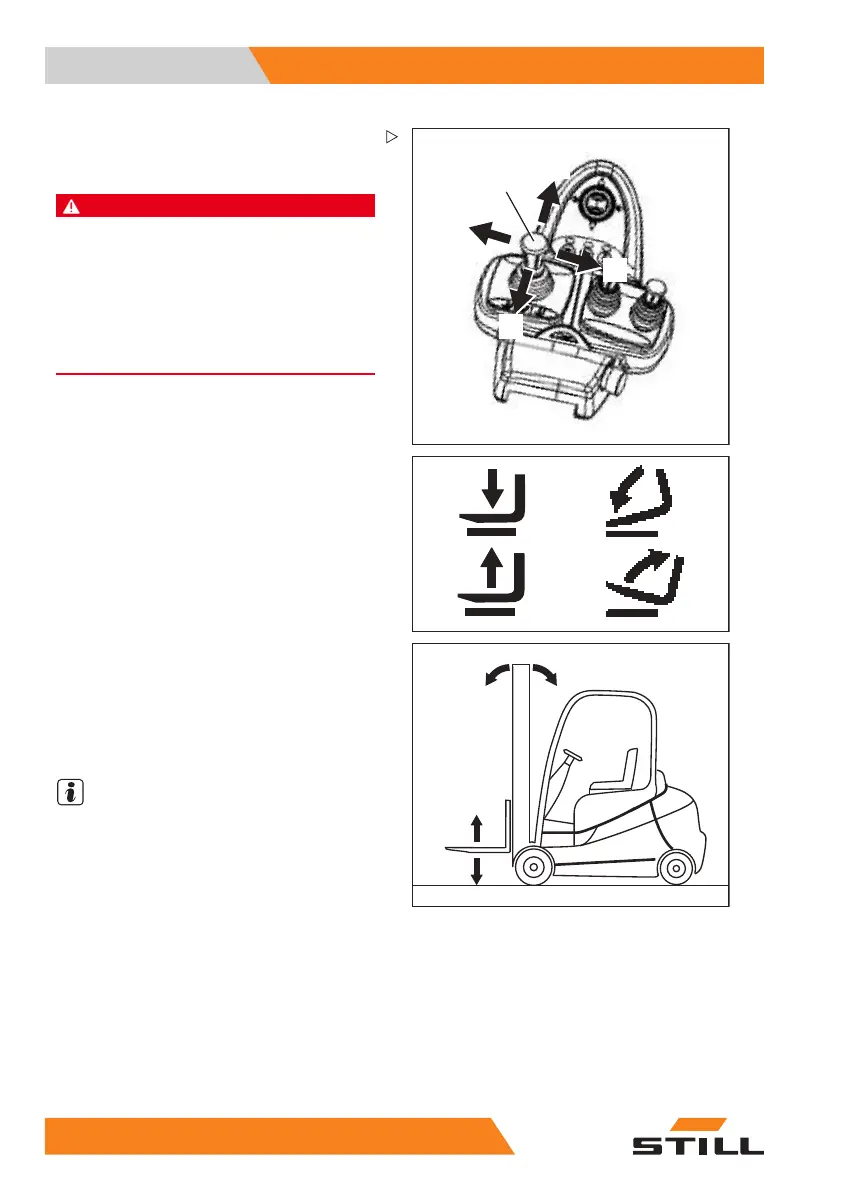 STILL