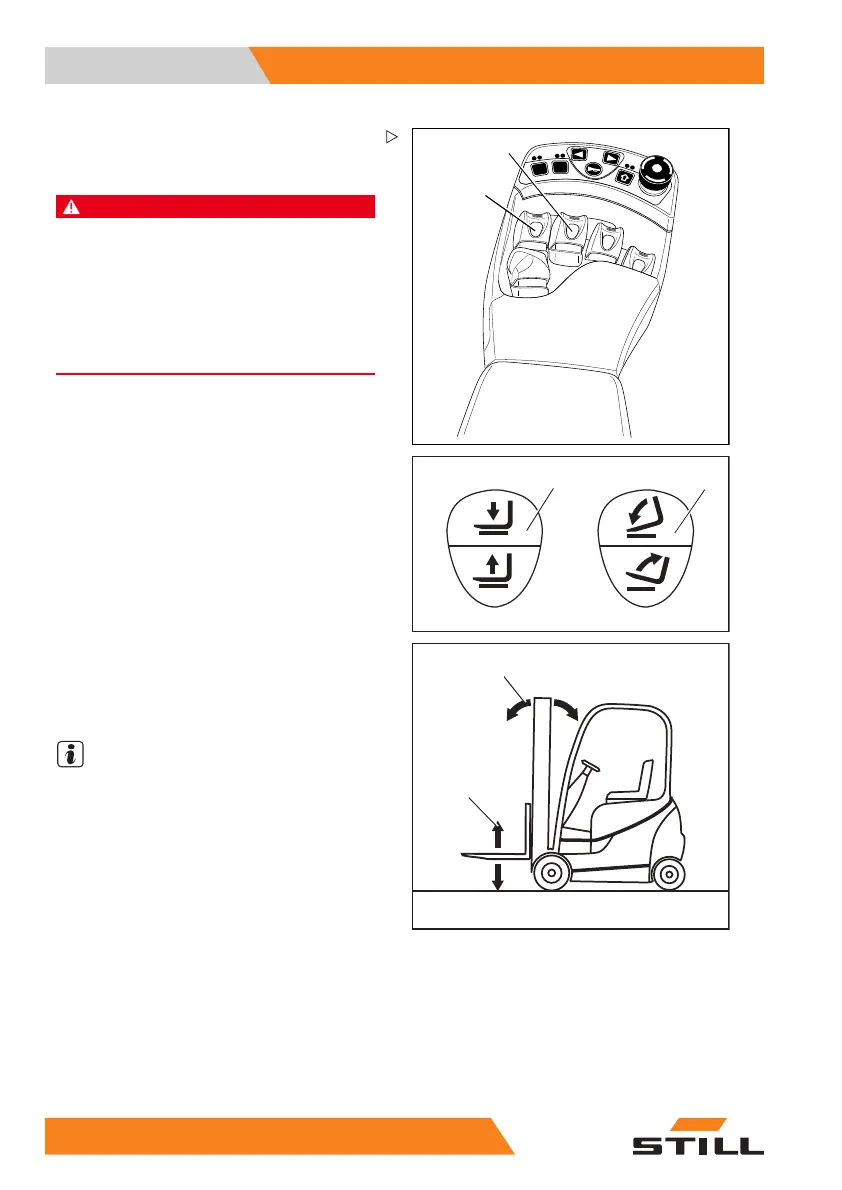 STILL