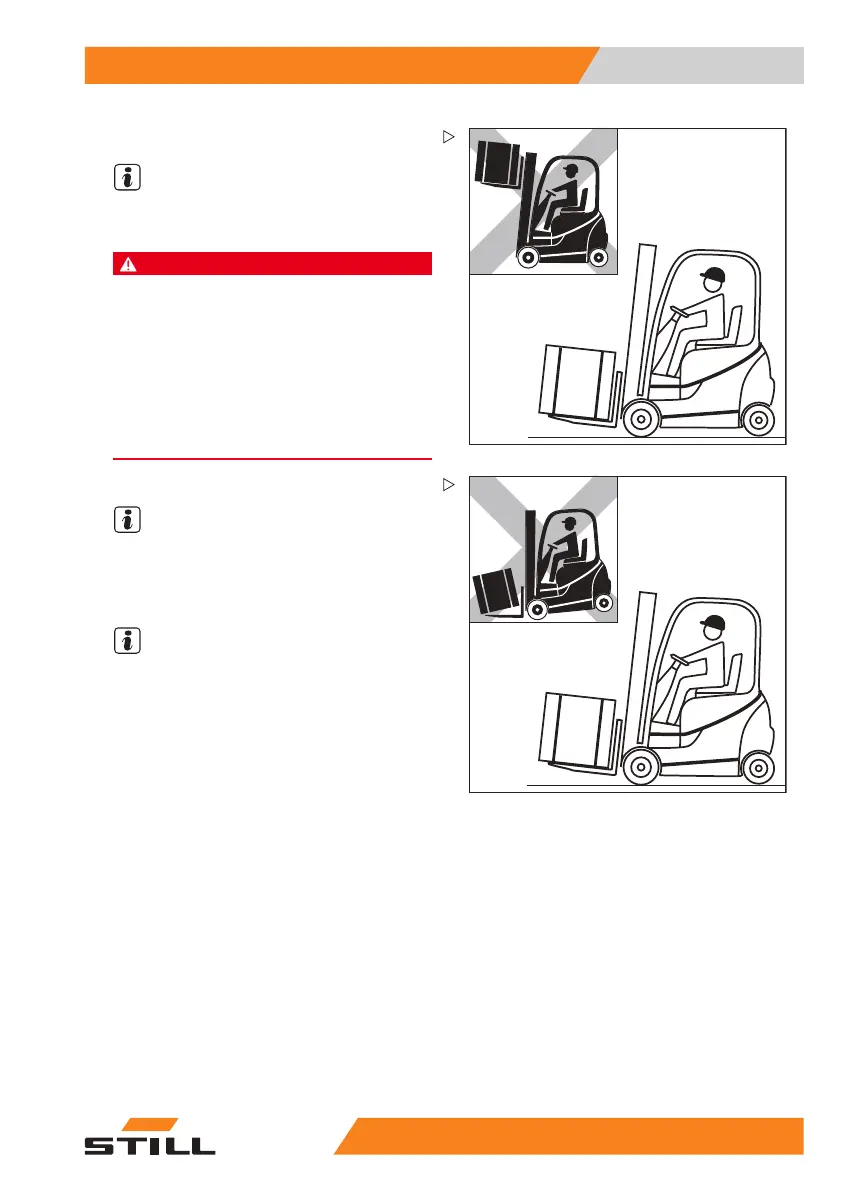 STILL