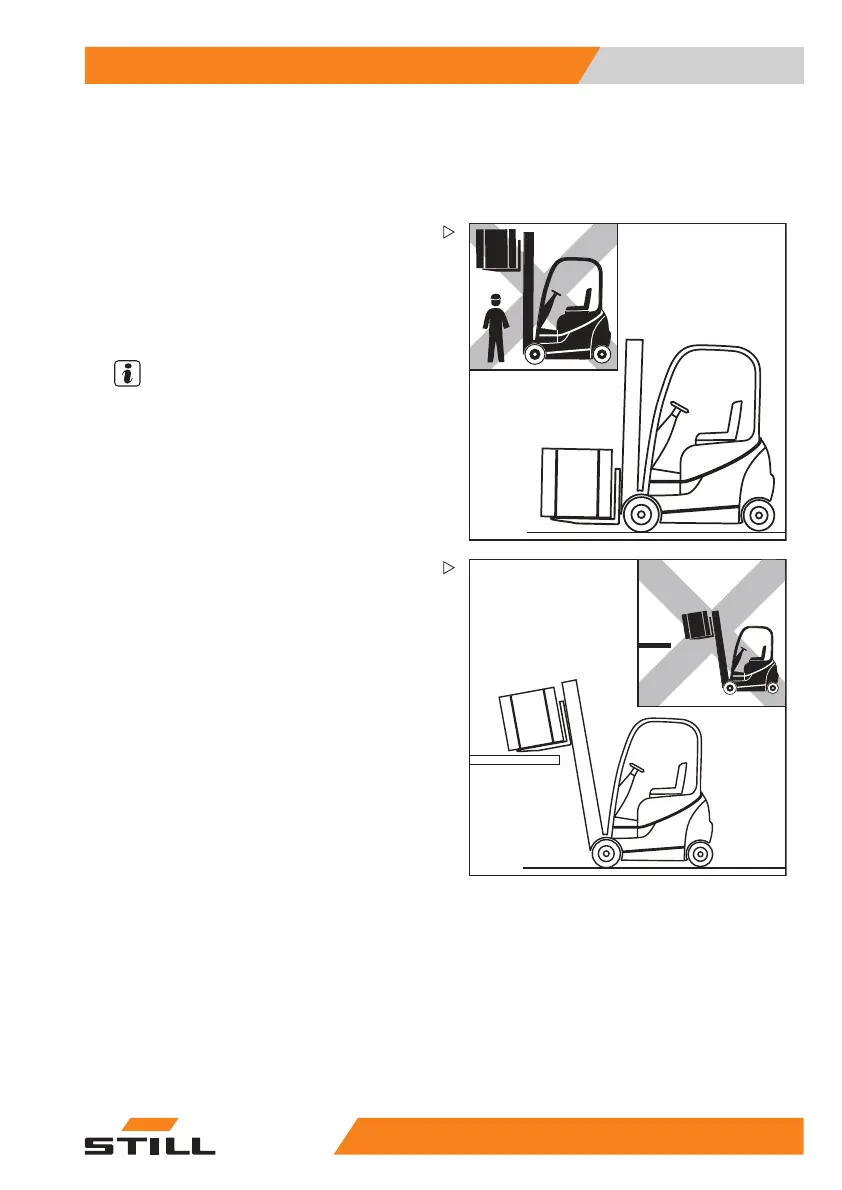 STILL