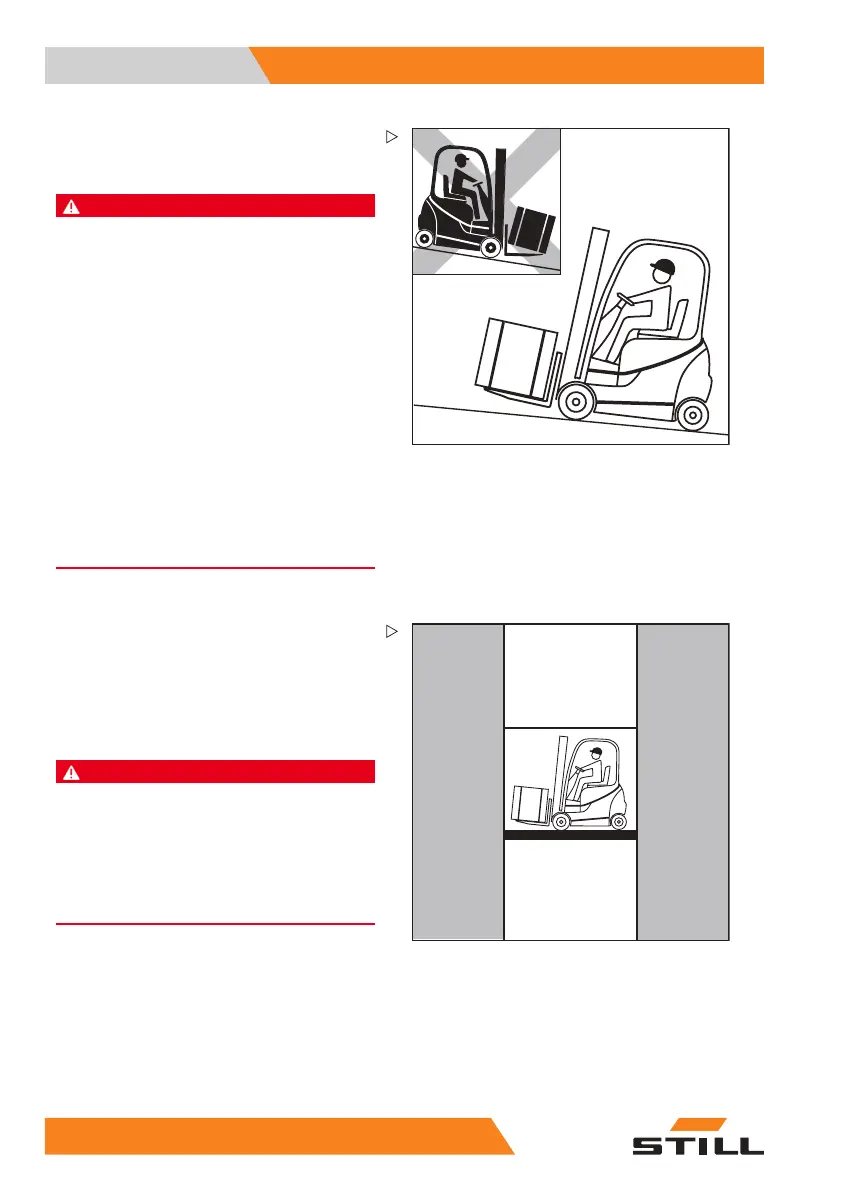 STILL