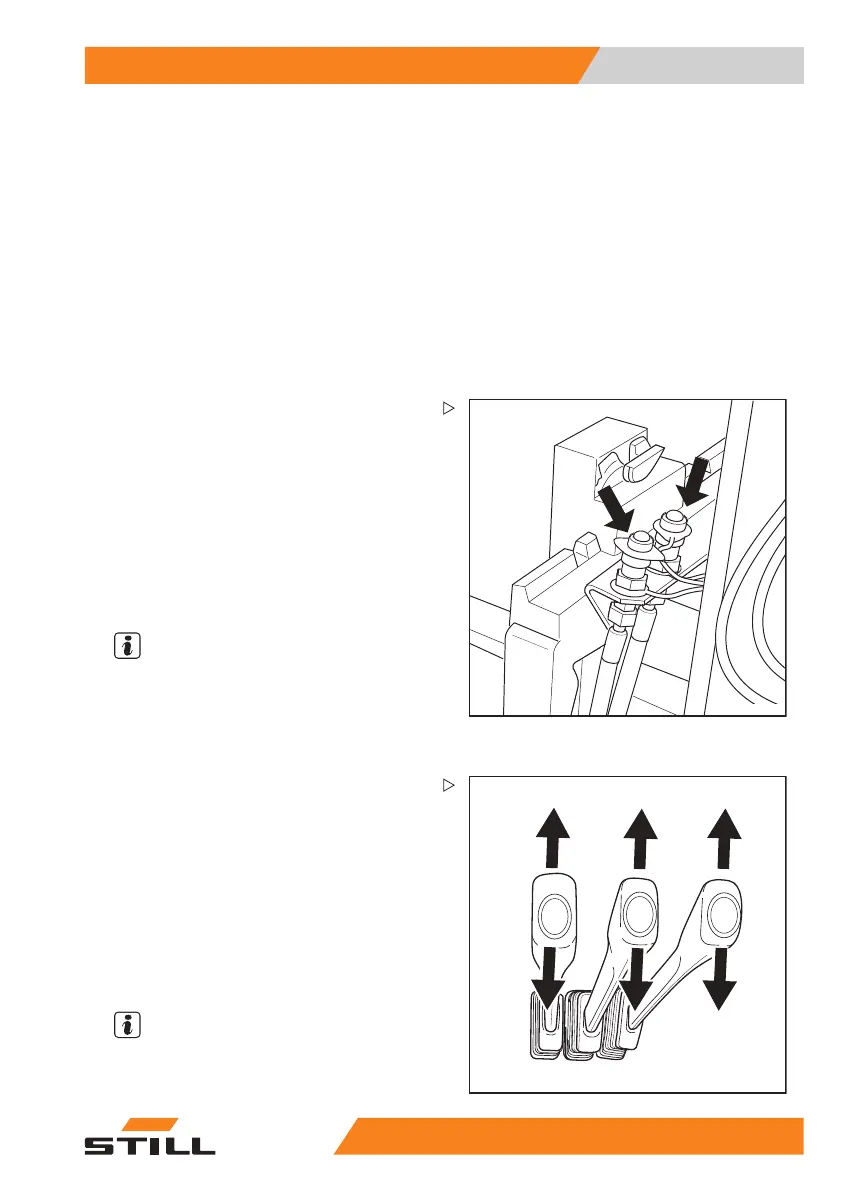 STILL