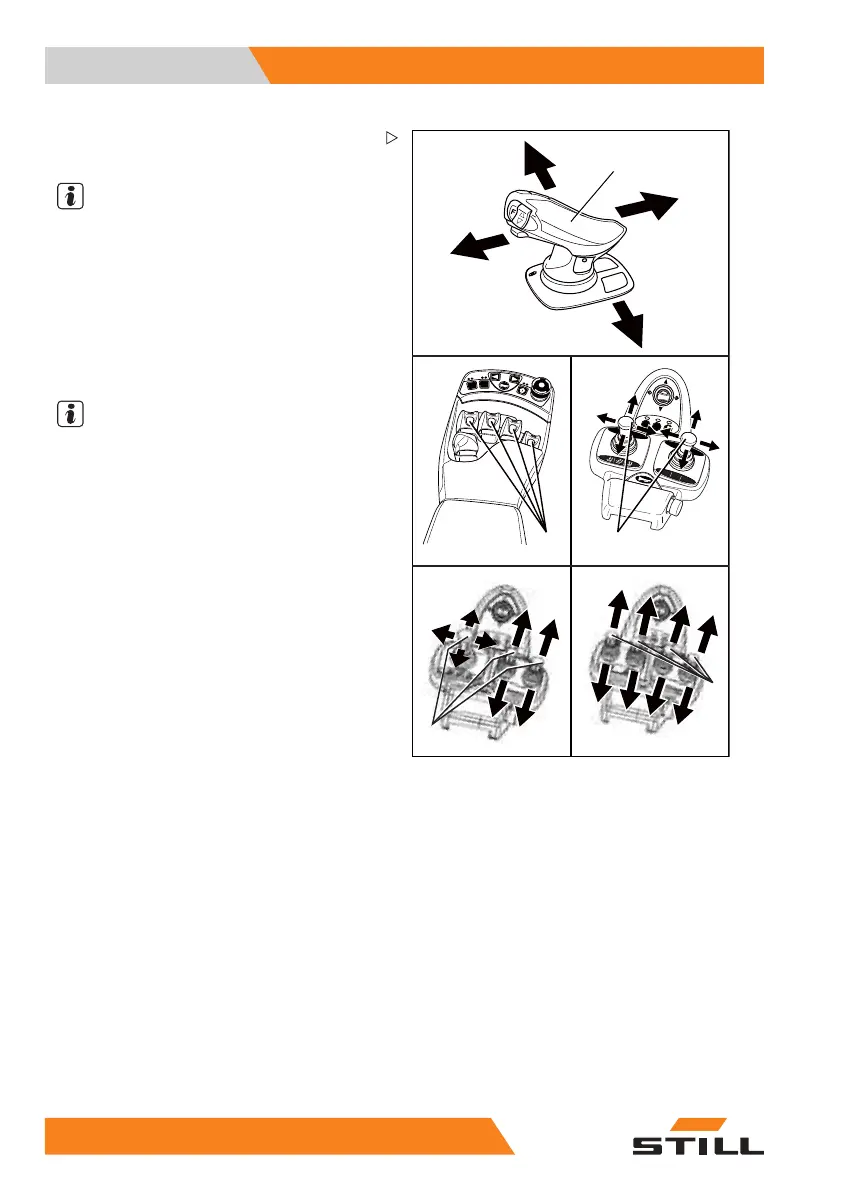 STILL